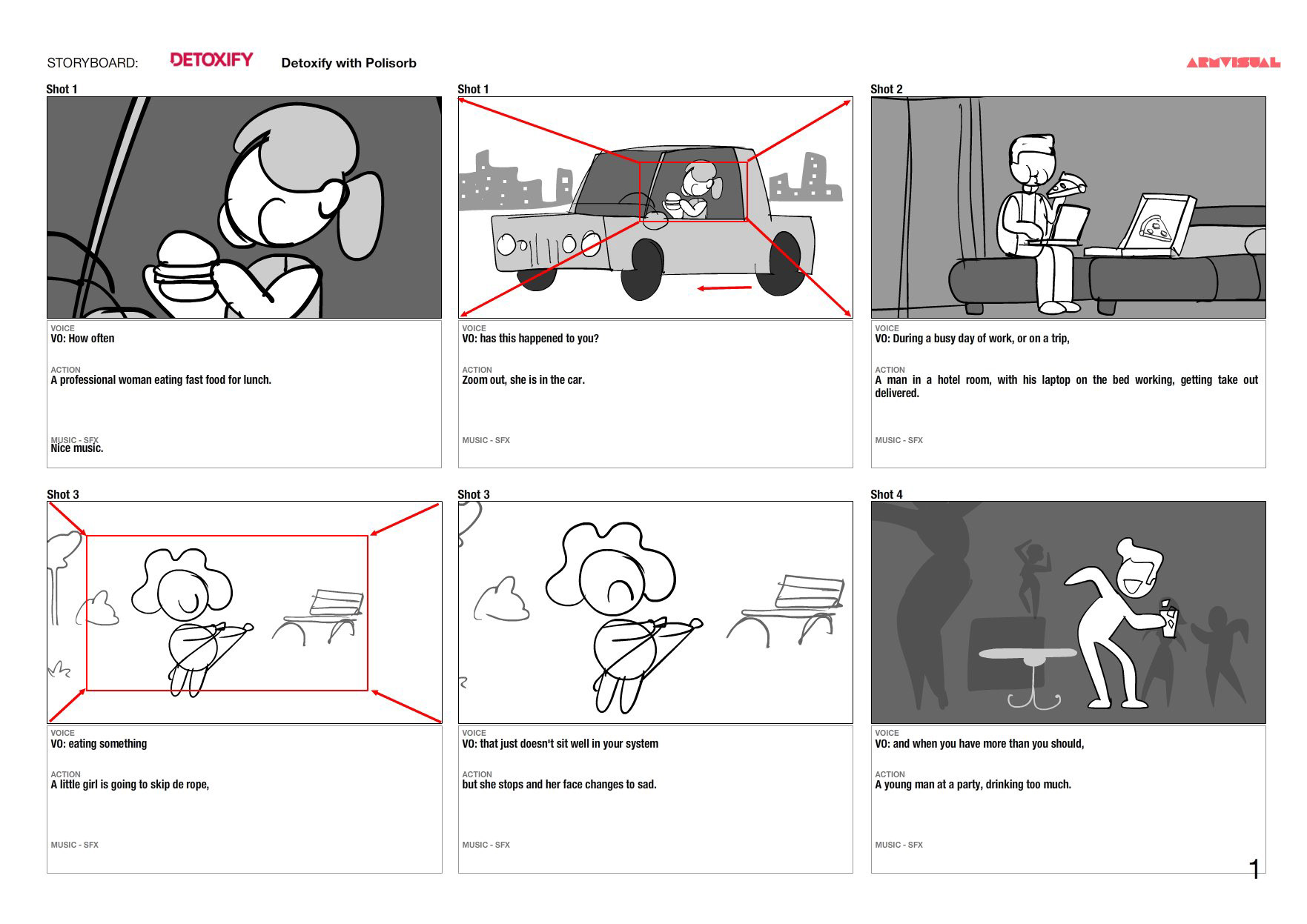 STORYBOARD: DETOXIFY Detoxify with Polisorb

ARMVISUAL

Shot 1

VOICE
VO: How often

ACTION
A professional woman eating fast food for lunch.

MUSIC - SFX
Nice music.

Shot 1

VOICE
VO: has this happened to you?

ACTION
Zoom out, she is in the car.

MUSIC - SFX

Shot 2

VOICE
VO: During a busy day of work, or on a trip,

ACTION
A man in a hotel room, with his laptop on the bed working, getting take out delivered.

MUSIC - SFX

Shot 3

VOICE
VO: eating something

ACTION
A little girl is going to skip de rope,

MUSIC - SFX

Shot 3

VOICE
VO: that just doesn't sit well in your system

ACTION
but she stops and her face changes to sad.

MUSIC - SFX

Shot 4

VOICE
VO: and when you have more than you should,

ACTION
A young man at a party, drinking too much.

MUSIC - SFX

1