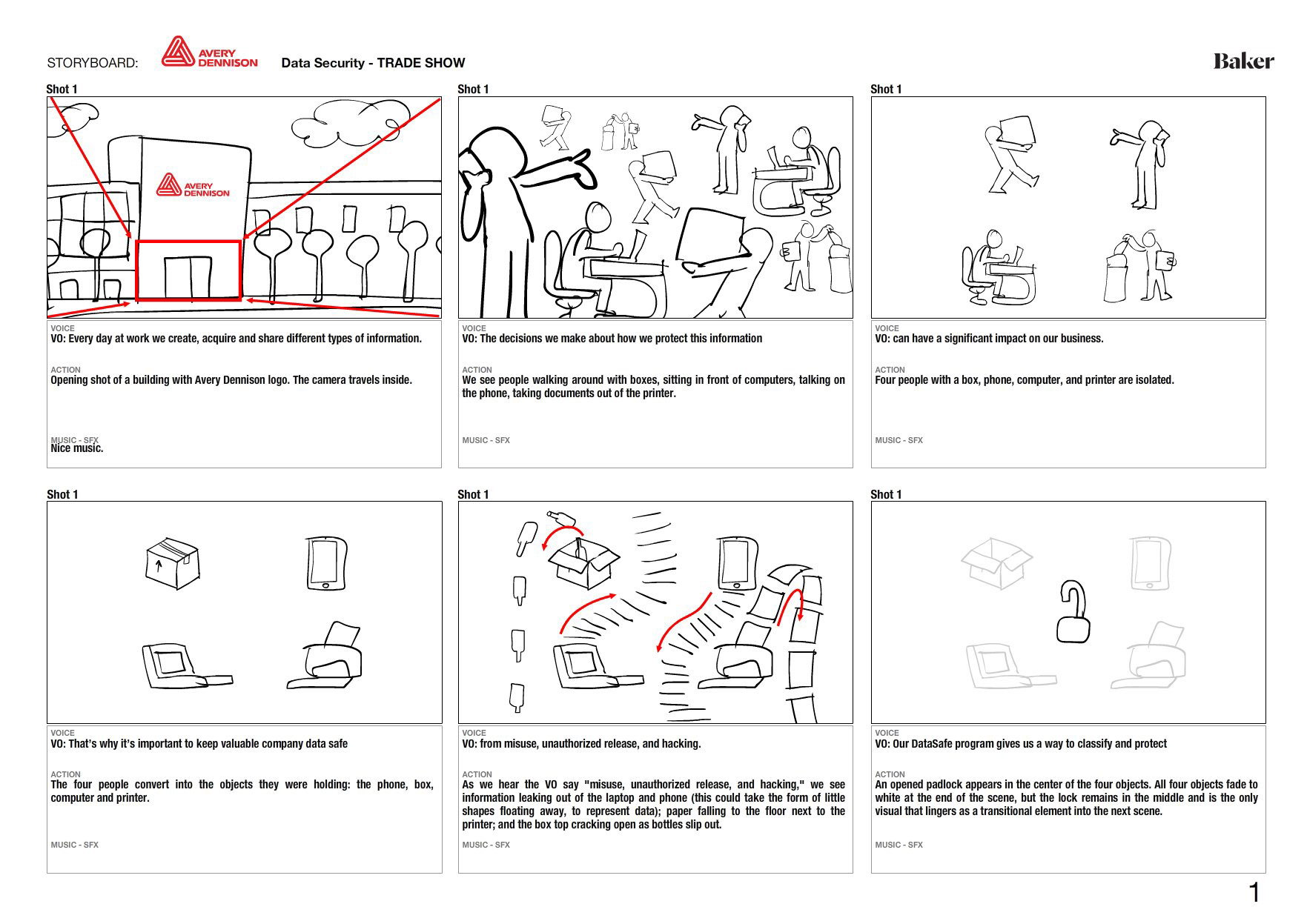 STORYBOARD: AVERY DENNISON Data Security - TRADE SHOW

Baker

Shot 1

AVERY DENNISON

VOICE
VO: Every day at work we create, acquire and share different types of information.

ACTION
Opening shot of a building with Avery Dennison logo. The camera travels inside.

MUSIC - SFX
Nice music.

Shot 1

VOICE
VO: The decisions we make about how we protect this information

ACTION
We see people walking around with boxes, sitting in front of computers, talking on the phone, taking documents out of the printer.

MUSIC - SFX

Shot 1

VOICE
VO: can have a significant impact on our business.

ACTION
Four people with a box, phone, computer, and printer are isolated.

MUSIC - SFX

Shot 1

VOICE
VO: That's why it's important to keep valuable company data safe

ACTION
The four people convert into the objects they were holding: the phone, box, computer and printer.

MUSIC - SFX

Shot 1

VOICE
VO: from misuse, unauthorized release, and hacking.

ACTION
As we hear the VO say "misuse, unauthorized release, and hacking," we see information leaking out of the laptop and phone (this could take the form of little shapes floating away, to represent data); paper falling to the floor next to the printer; and the box top cracking open as bottles slip out.

MUSIC - SFX

Shot 1

VOICE
VO: Our DataSafe program gives us a way to classify and protect

ACTION
An opened padlock appears in the center of the four objects. All four objects fade to white at the end of the scene, but the lock remains in the middle and is the only visual that lingers as a transitional element into the next scene.

MUSIC - SFX

1