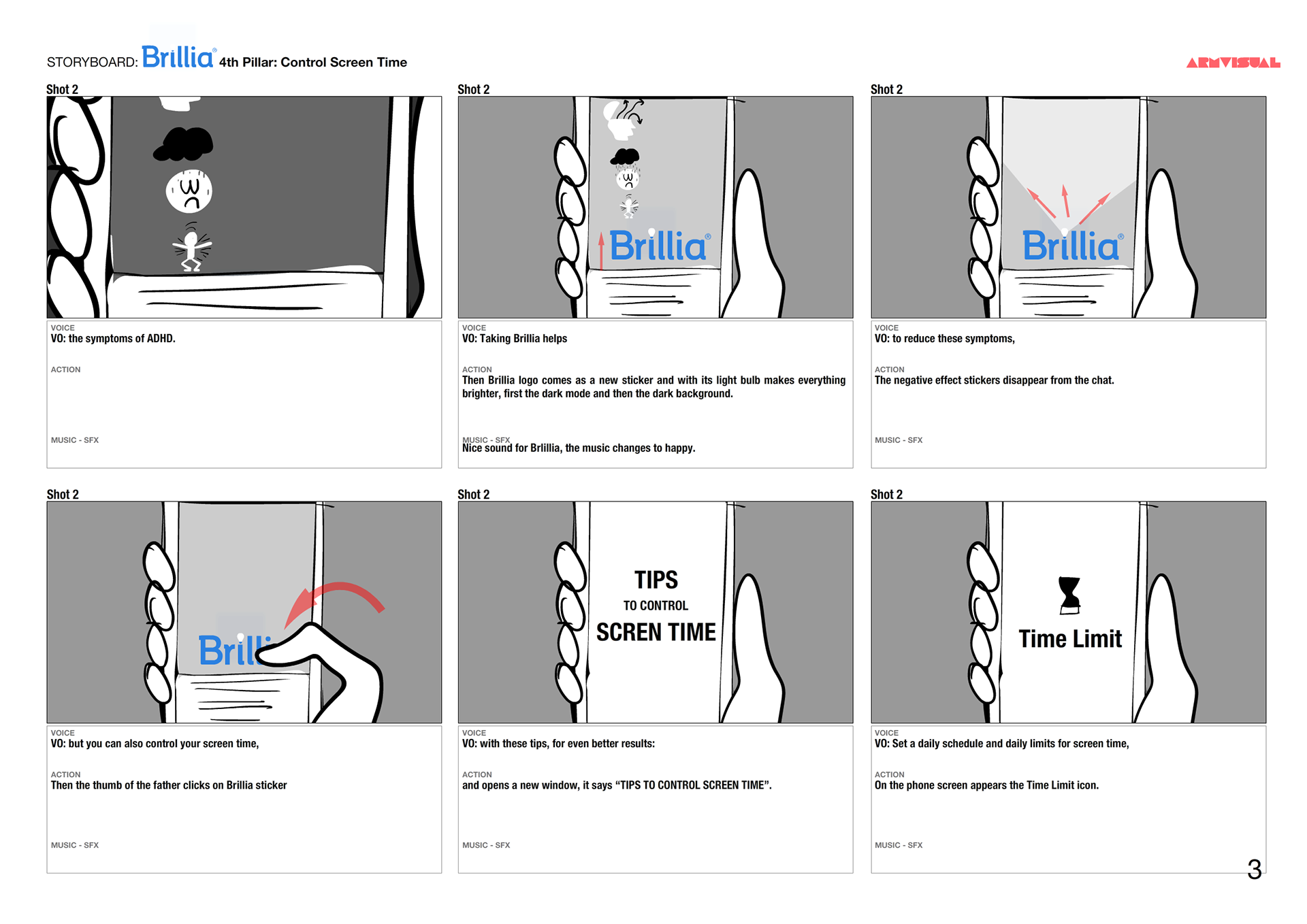 STORYBOARD: Brillia® 4th Pillar: Control Screen Time

ARMVISUAL

Shot 2

VOICE
VO: the symptoms of ADHD.

ACTION

MUSIC - SFX

Shot 2

Brillia®

VOICE
VO: Taking Brillia helps

ACTION
Then Brillia logo comes as a new sticker and with its light bulb makes everything brighter, first the dark mode and then the dark background.

MUSIC - SFX
Nice sound for Brlillia, the music changes to happy.

Shot 2

Brillia®

VOICE
VO: to reduce these symptoms,

ACTION
The negative effect stickers disappear from the chat.

MUSIC - SFX

Shot 2

Brill

VOICE
VO: but you can also control your screen time,

ACTION
Then the thumb of the father clicks on Brillia sticker

MUSIC - SFX

Shot 2

TIPS
TO CONTROL
SCREN TIME

VOICE
VO: with these tips, for even better results:

ACTION
and opens a new window, it says “TIPS TO CONTROL SCREEN TIME”.

MUSIC - SFX

Shot 2

Time Limit

VOICE
VO: Set a daily schedule and daily limits for screen time,

ACTION
On the phone screen appears the Time Limit icon.

MUSIC - SFX

3