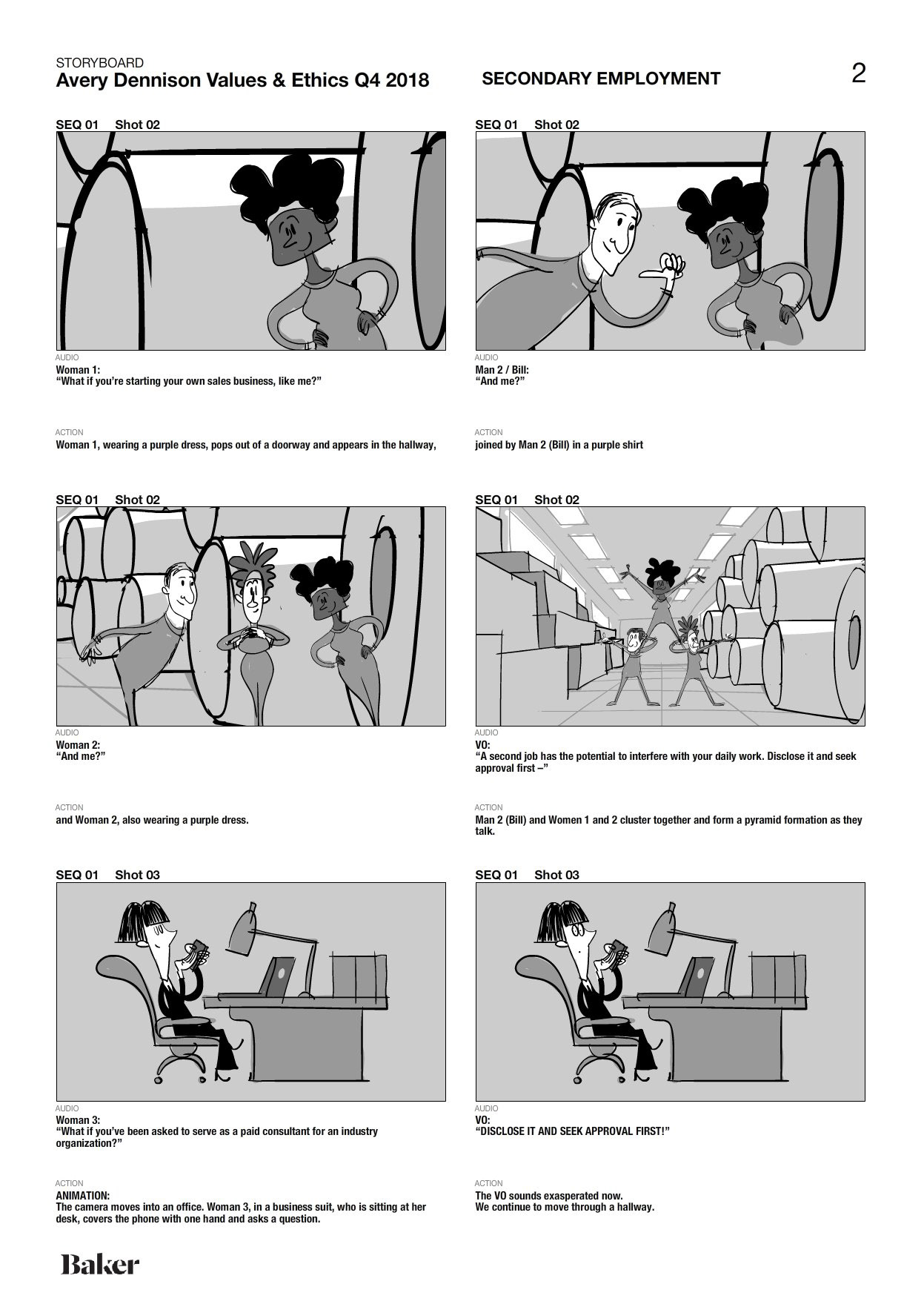 STORYBOARD
Avery Dennison Values & Ethics Q4 2018

SECONDARY EMPLOYMENT

2

SEQ 01 Shot 02

AUDIO
Woman 1:
“What if you’re starting your own sales business, like me?”

ACTION
Woman 1, wearing a purple dress, pops out of a doorway and appears in the hallway,

SEQ 01 Shot 02

AUDIO
Man 2 / Bill:
“And me?”

ACTION
joined by Man 2 (Bill) in a purple shirt

SEQ 01 Shot 02

AUDIO
Woman 2:
“And me?”

ACTION
and Woman 2, also wearing a purple dress.

SEQ 01 Shot 02

AUDIO
VO:
“A second job has the potential to interfere with your daily work. Disclose it and seek approval first –”

ACTION
Man 2 (Bill) and Women 1 and 2 cluster together and form a pyramid formation as they talk.

SEQ 01 Shot 03

AUDIO
Woman 3:
“What if you’ve been asked to serve as a paid consultant for an industry organization?”

ACTION
ANIMATION:
The camera moves into an office. Woman 3, in a business suit, who is sitting at her desk, covers the phone with one hand and asks a question.

SEQ 01 Shot 03

AUDIO
VO:
“DISCLOSE IT AND SEEK APPROVAL FIRST!”

ACTION
The VO sounds exasperated now.
We continue to move through a hallway.

Baker