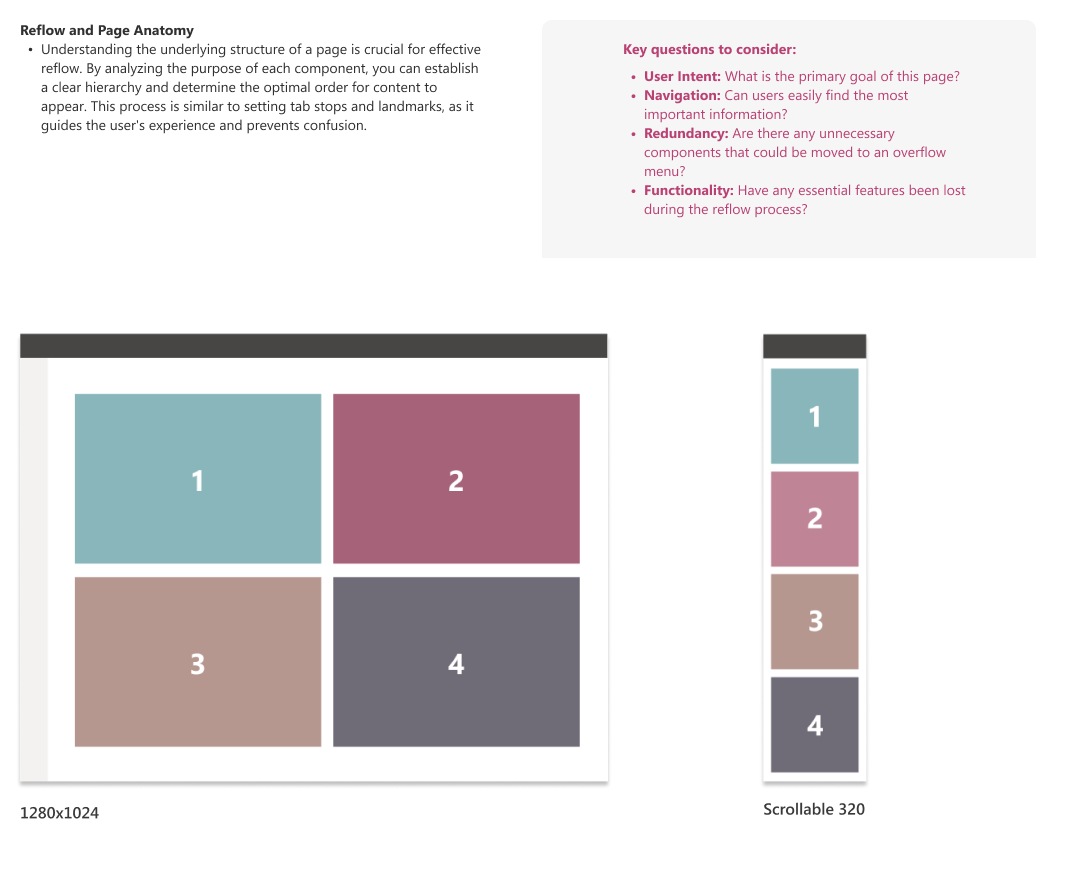 Reflow and Page Anatomy

• Understanding the underlying structure of a page is crucial for effective reflow. By analyzing the purpose of each component, you can establish a clear hierarchy and determine the optimal order for content to appear. This process is similar to setting tab stops and landmarks, as it guides the user's experience and prevents confusion.

Key questions to consider:

• User Intent: What is the primary goal of this page?
• Navigation: Can users easily find the most important information?
• Redundancy: Are there any unnecessary components that could be moved to an overflow menu?
• Functionality: Have any essential features been lost during the reflow process?

1
2
3
4

1280x1024

1
2
3
4

Scrollable 320