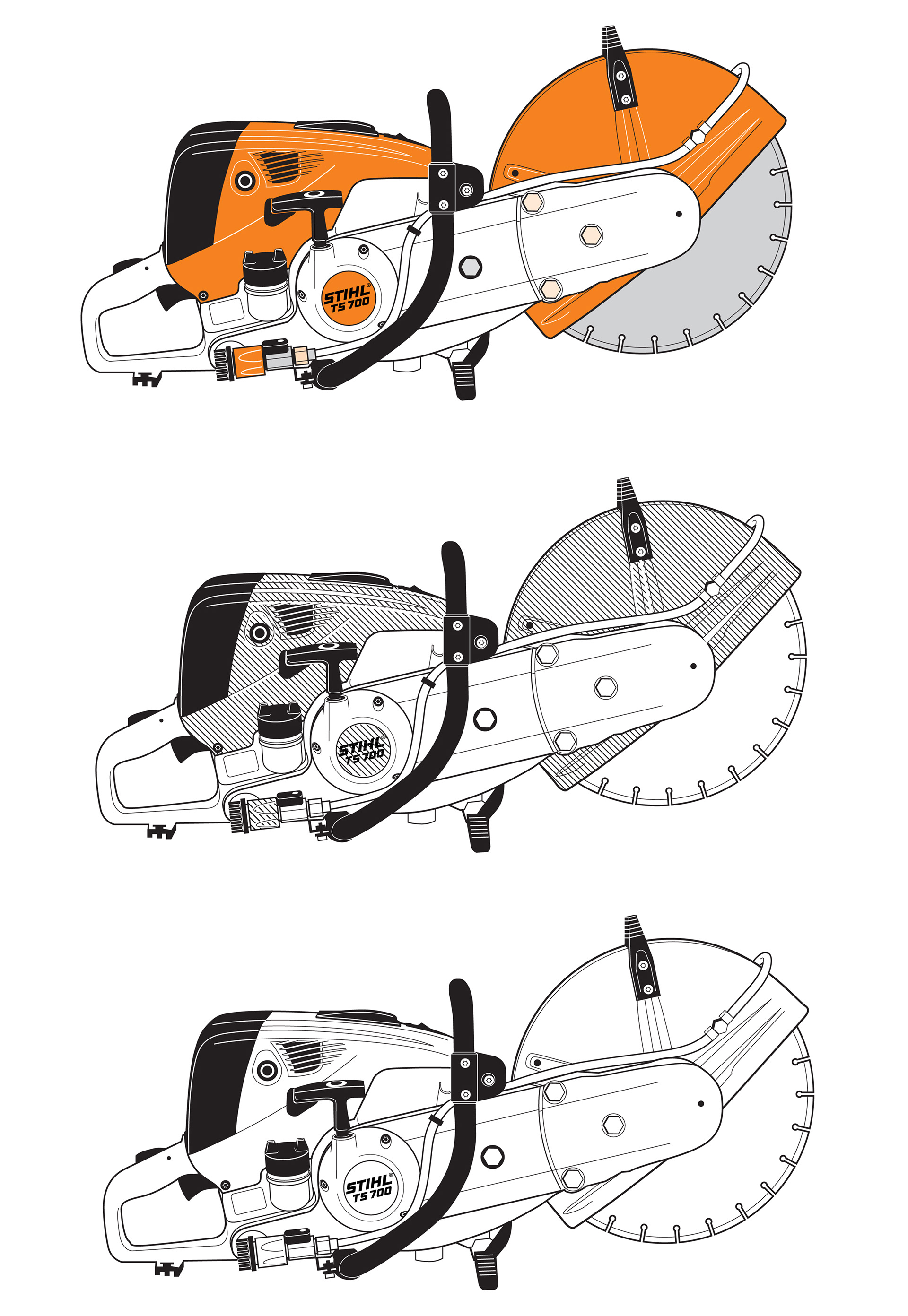 STIHL®
TS 700

STIHL®
TS 700

STIHL®
TS 700