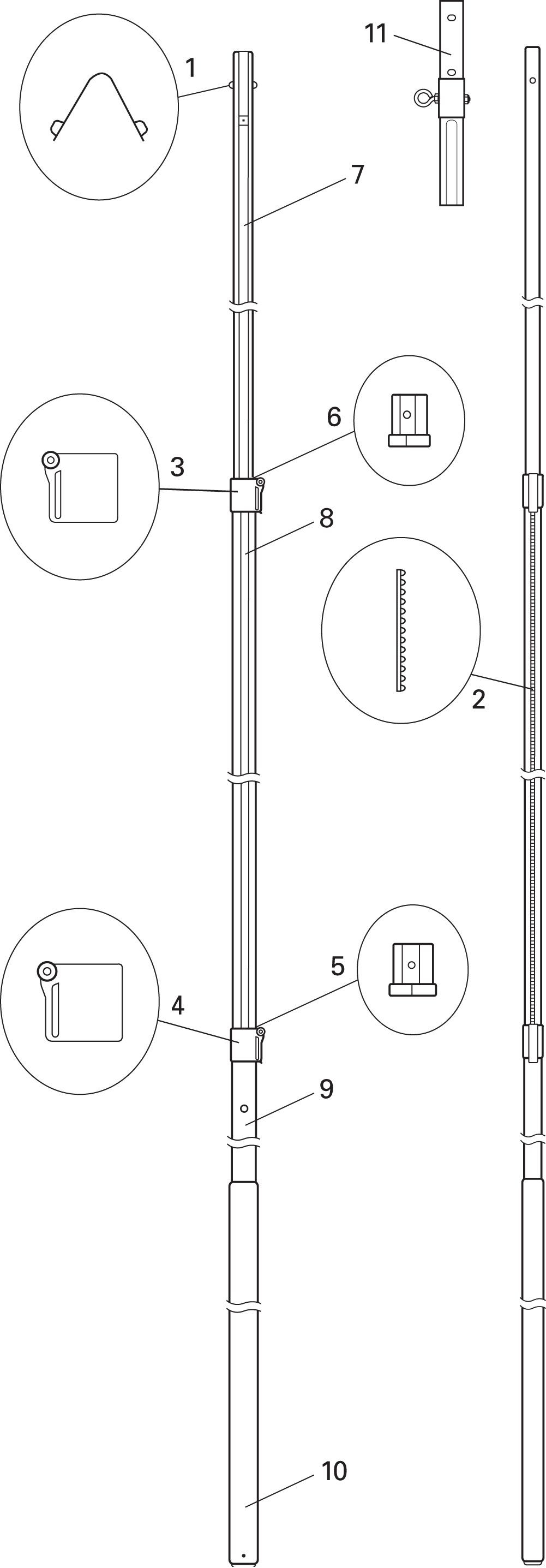 1
11
7
6
3
8
2
5
4
9
10