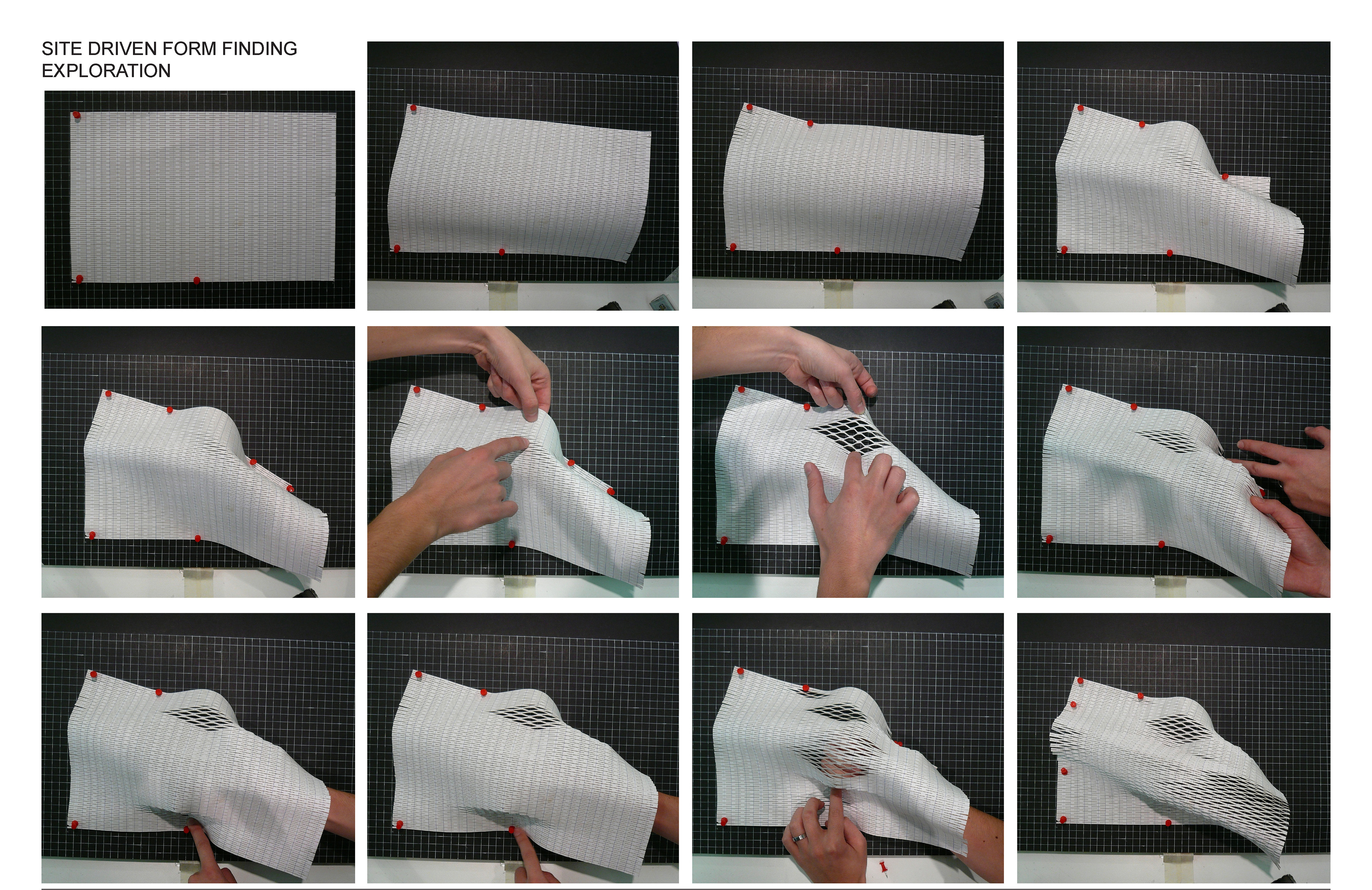 SITE DRIVEN FORM FINDING EXPLORATION