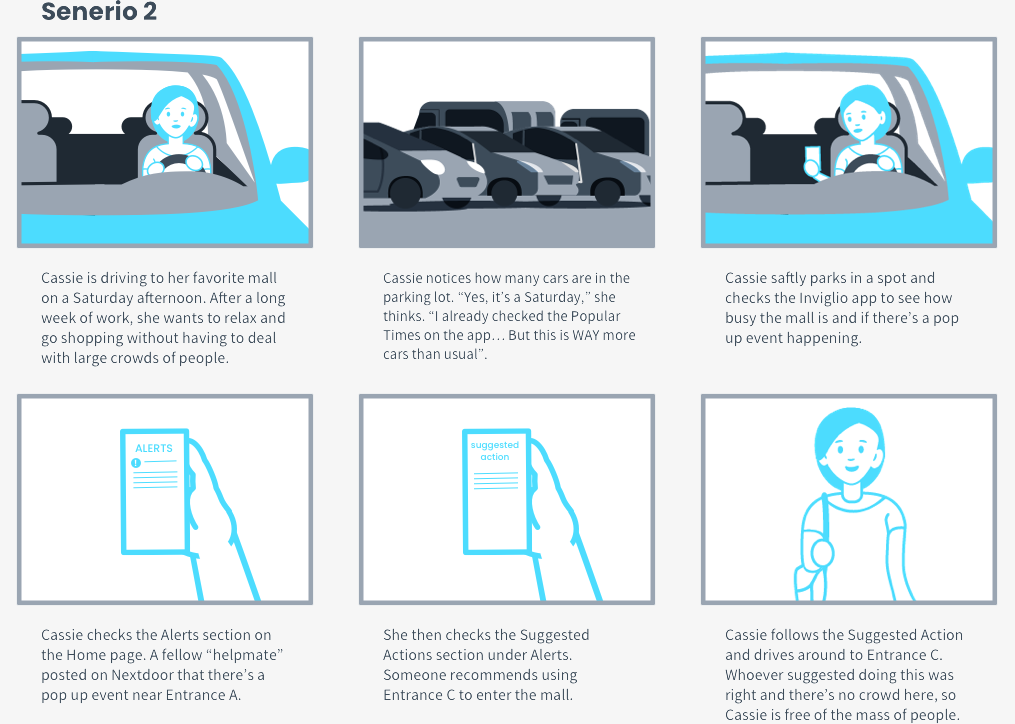 Senerio 2

Cassie is driving to her favorite mall on a Saturday afternoon. After a long week of work, she wants to relax and go shopping without having to deal with large crowds of people.

Cassie notices how many cars are in the parking lot. "Yes, it's a Saturday," she thinks. "I already checked the Popular Times on the app... But this is WAY more cars than usual".

Cassie saftly parks in a spot and checks the Inviglio app to see how busy the mall is and if there's a pop up event happening.

ALERTS

Cassie checks the Alerts section on the Home page. A fellow "helpmate" posted on Nextdoor that there's a pop up event near Entrance A.

suggested action

She then checks the Suggested Actions section under Alerts. Someone recommends using Entrance C to enter the mall.

Cassie follows the Suggested Action and drives around to Entrance C. Whoever suggested doing this was right and there's no crowd here, so Cassie is free of the mass of people.