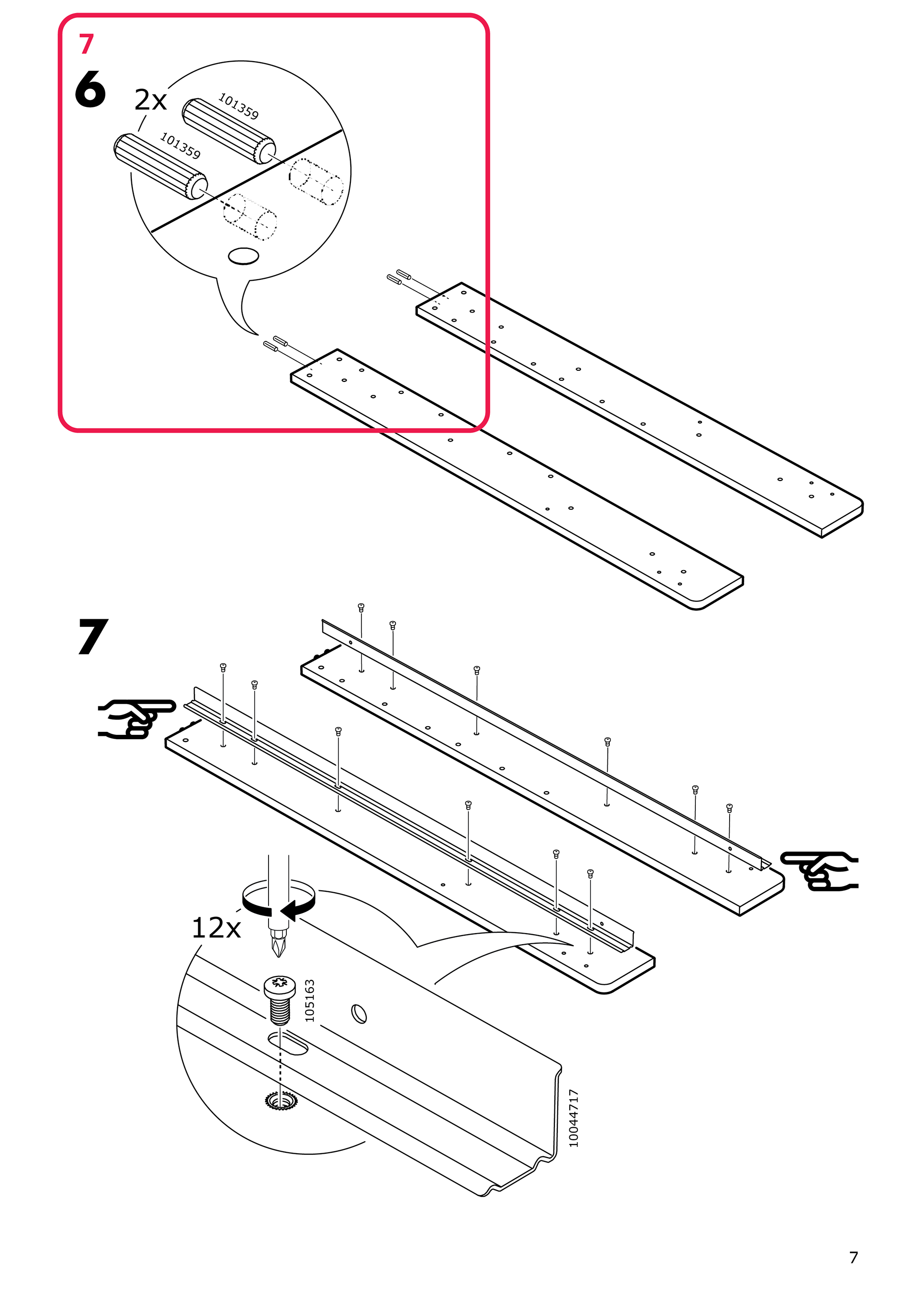 7
6
2x
101359
101359
7
12x
105163
10044717
7