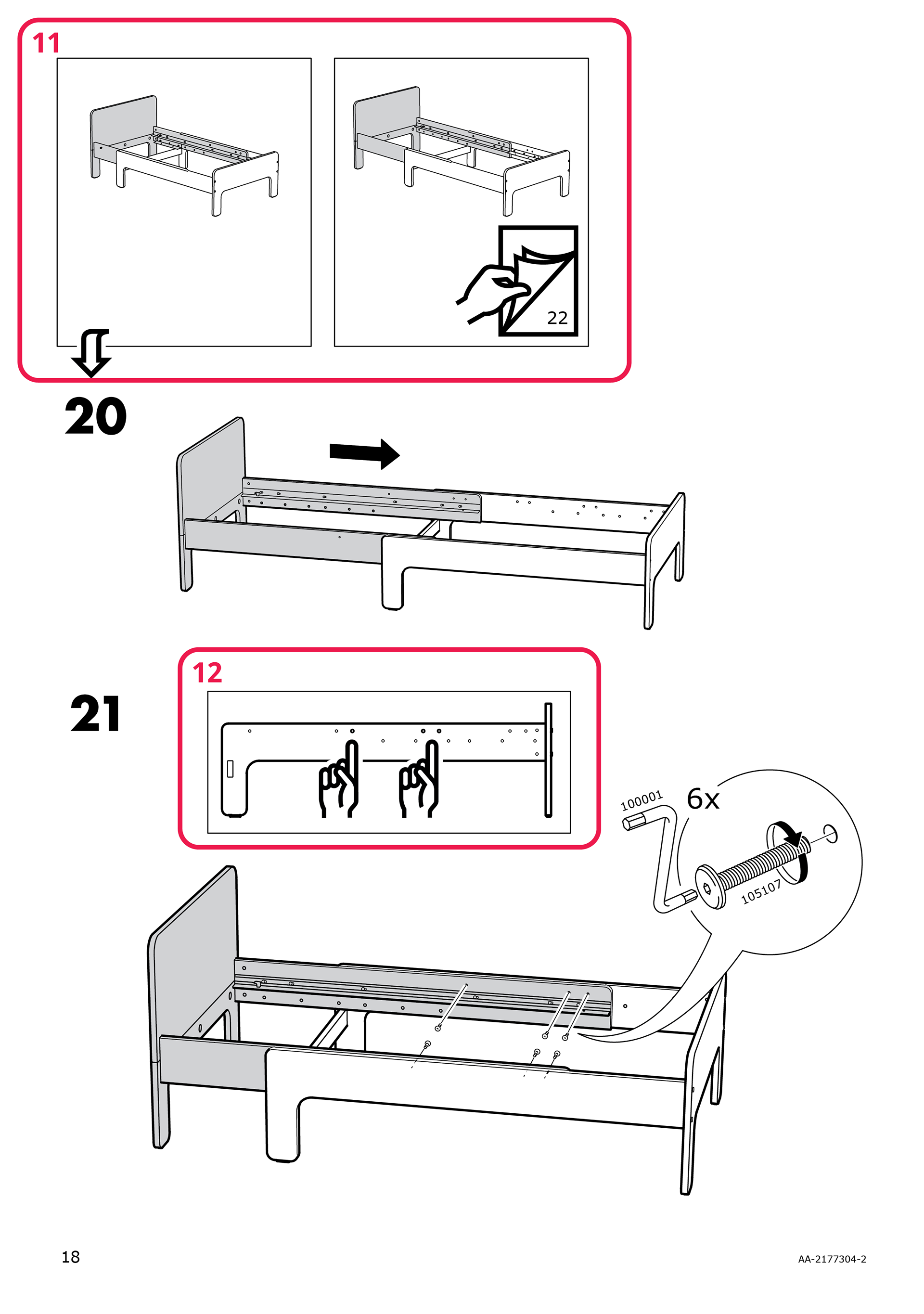 11

22

20

21

12

100001

6x

105107

18

AA-2177304-2