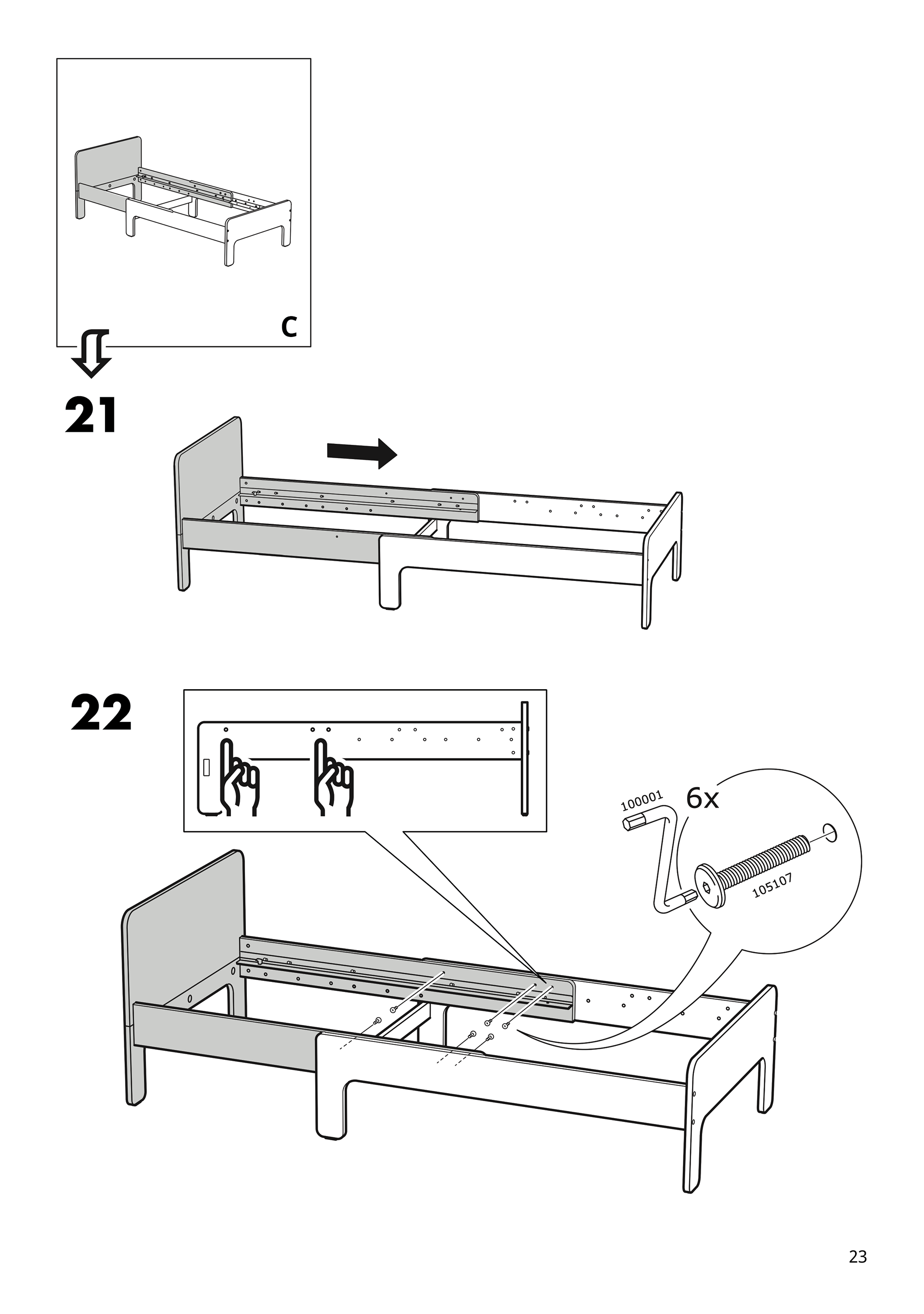 C

21

22

100001

6x

105107

23