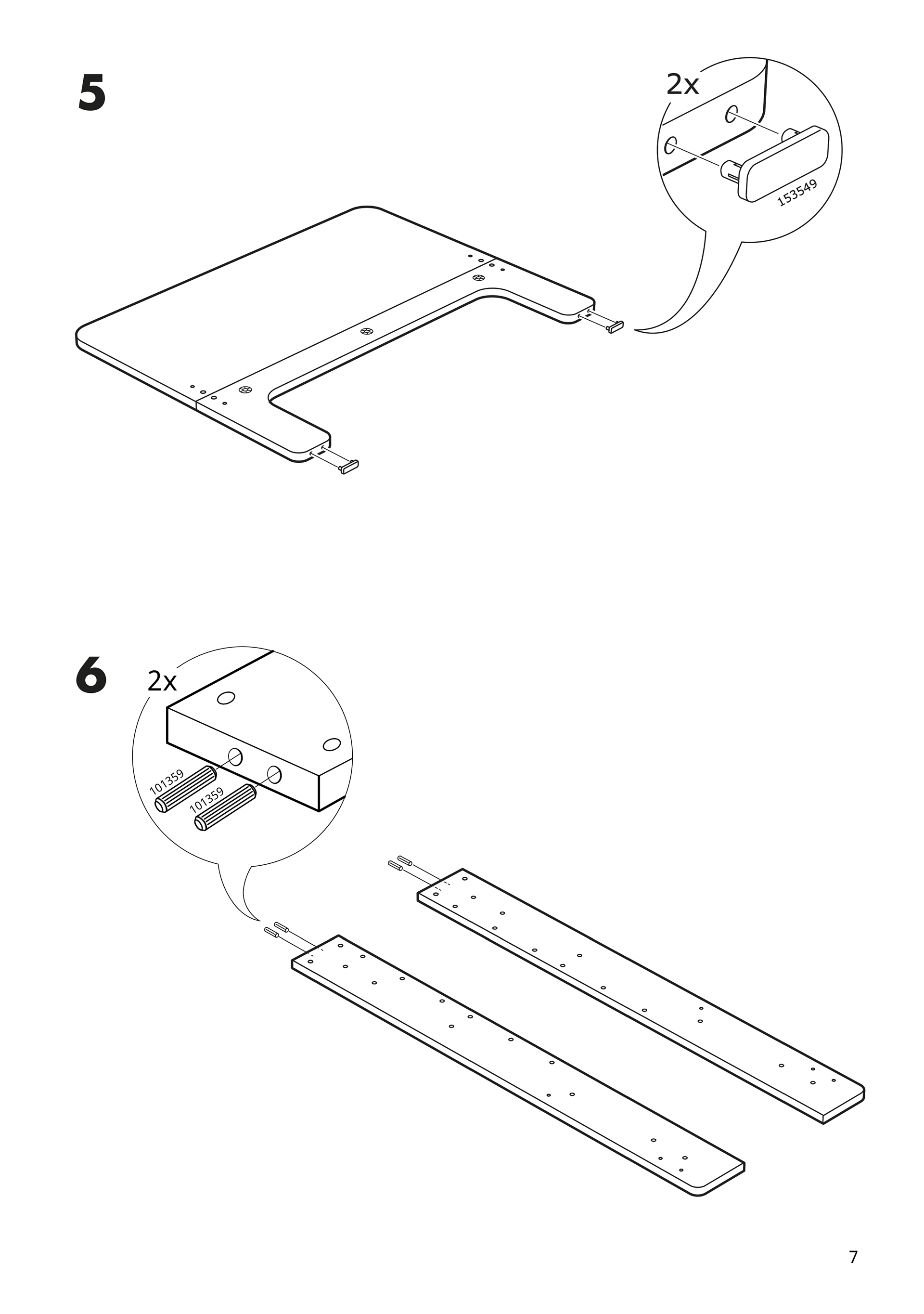 5

2x

153549

6

2x

101359

101359

7