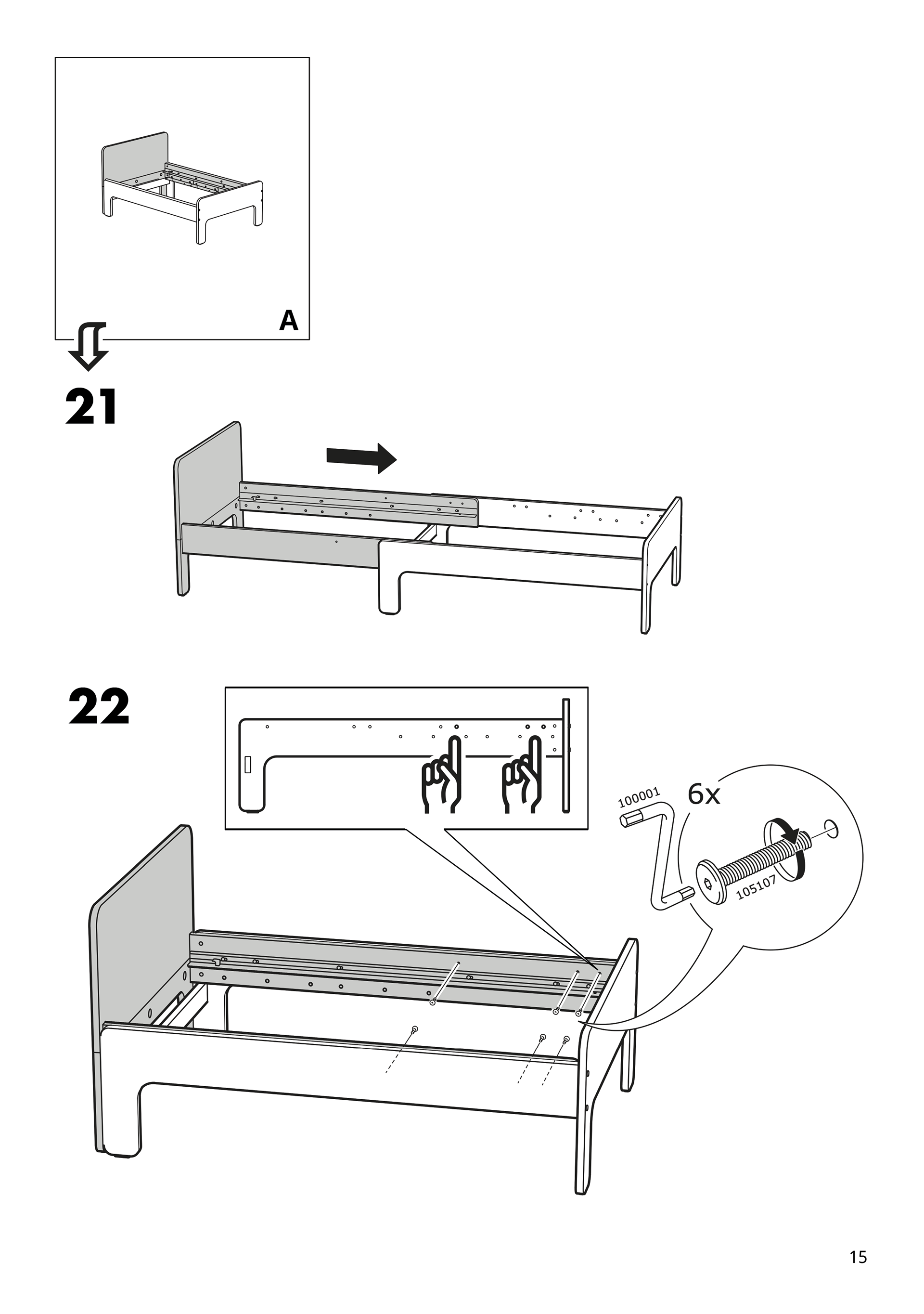 A

21

22

100001

6x

105107

15