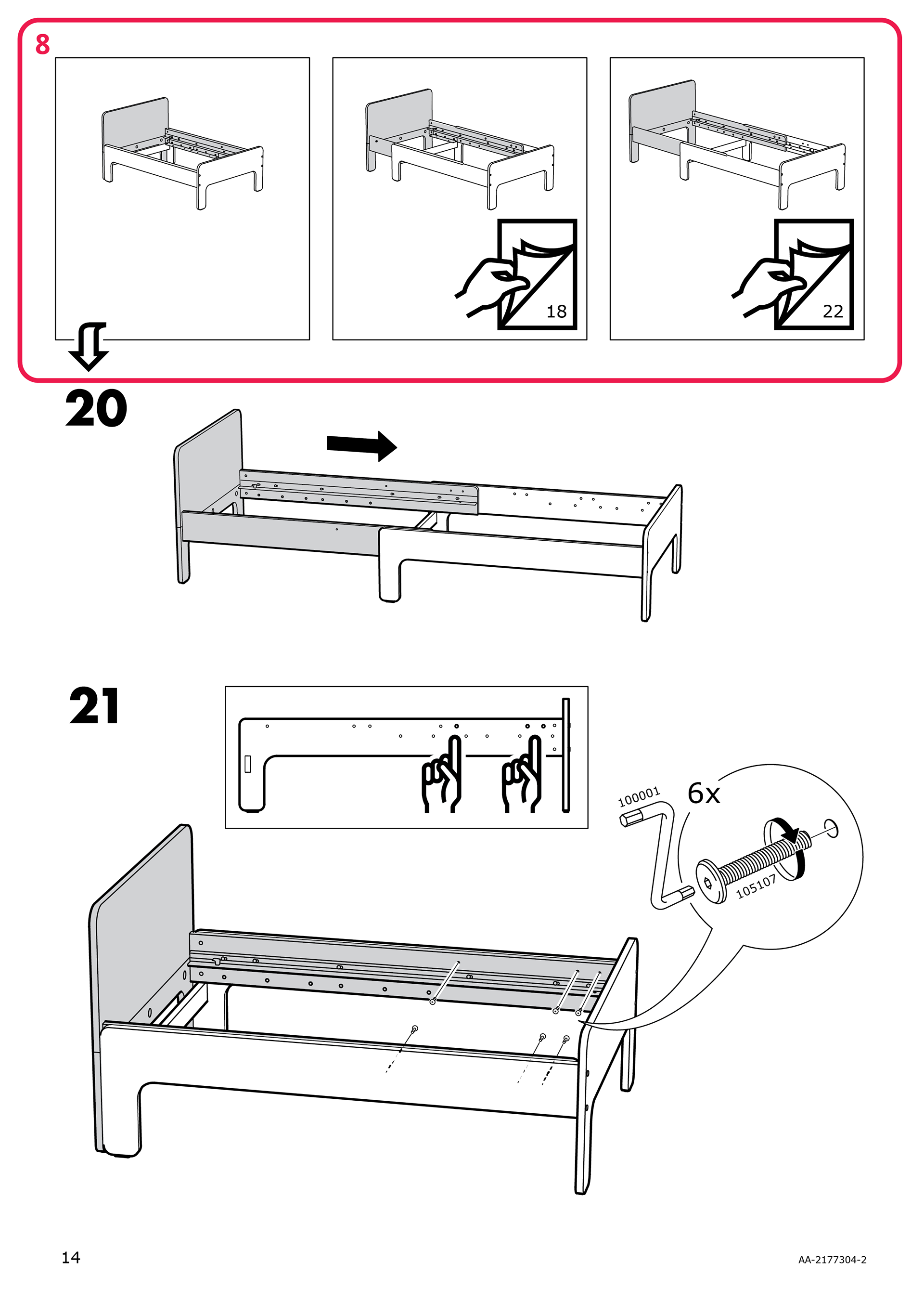 8

18

22

20

21

100001

6x

105107

14

AA-2177304-2