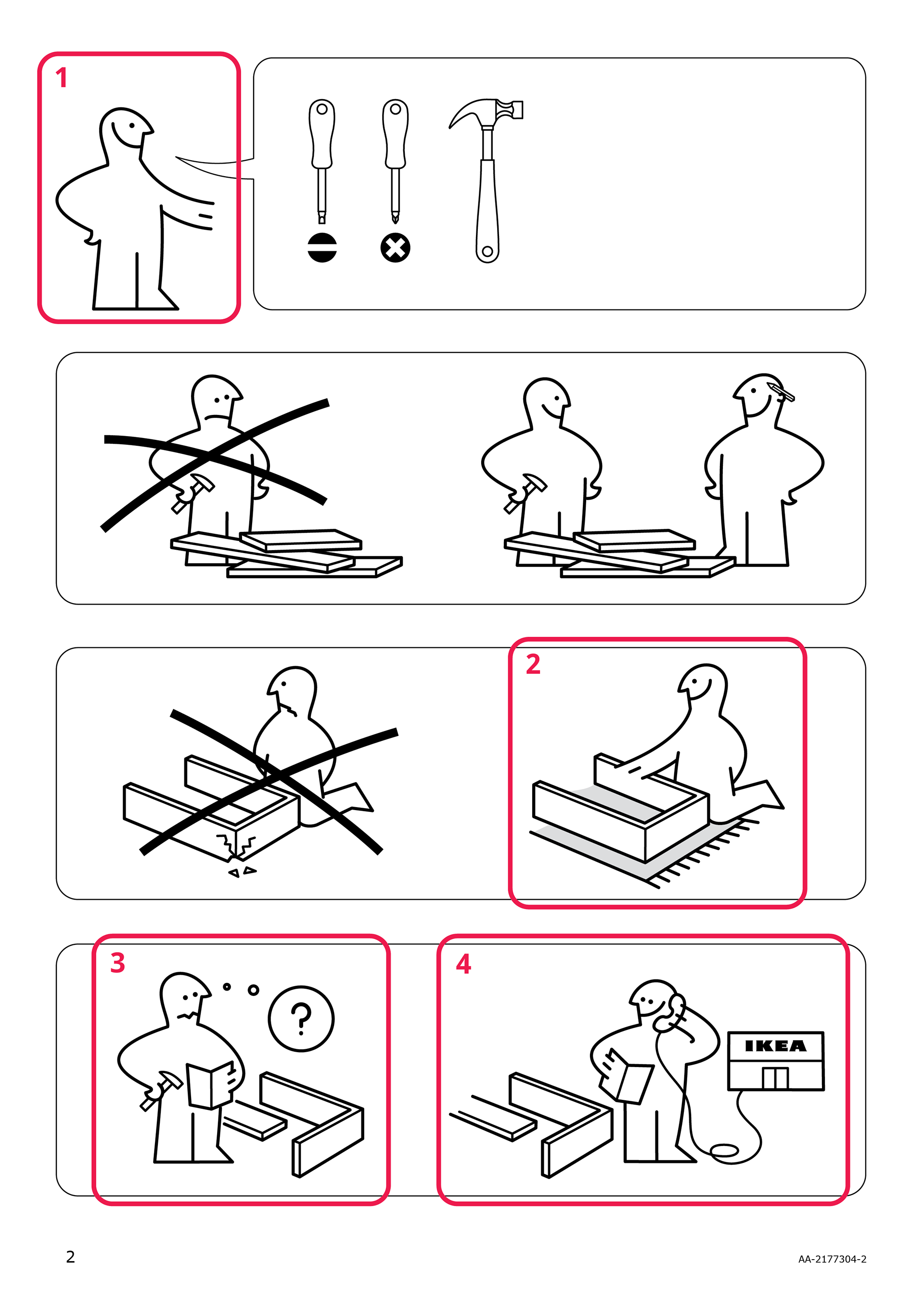 1

2

3

?

4

IKEA

2

AA-2177304-2