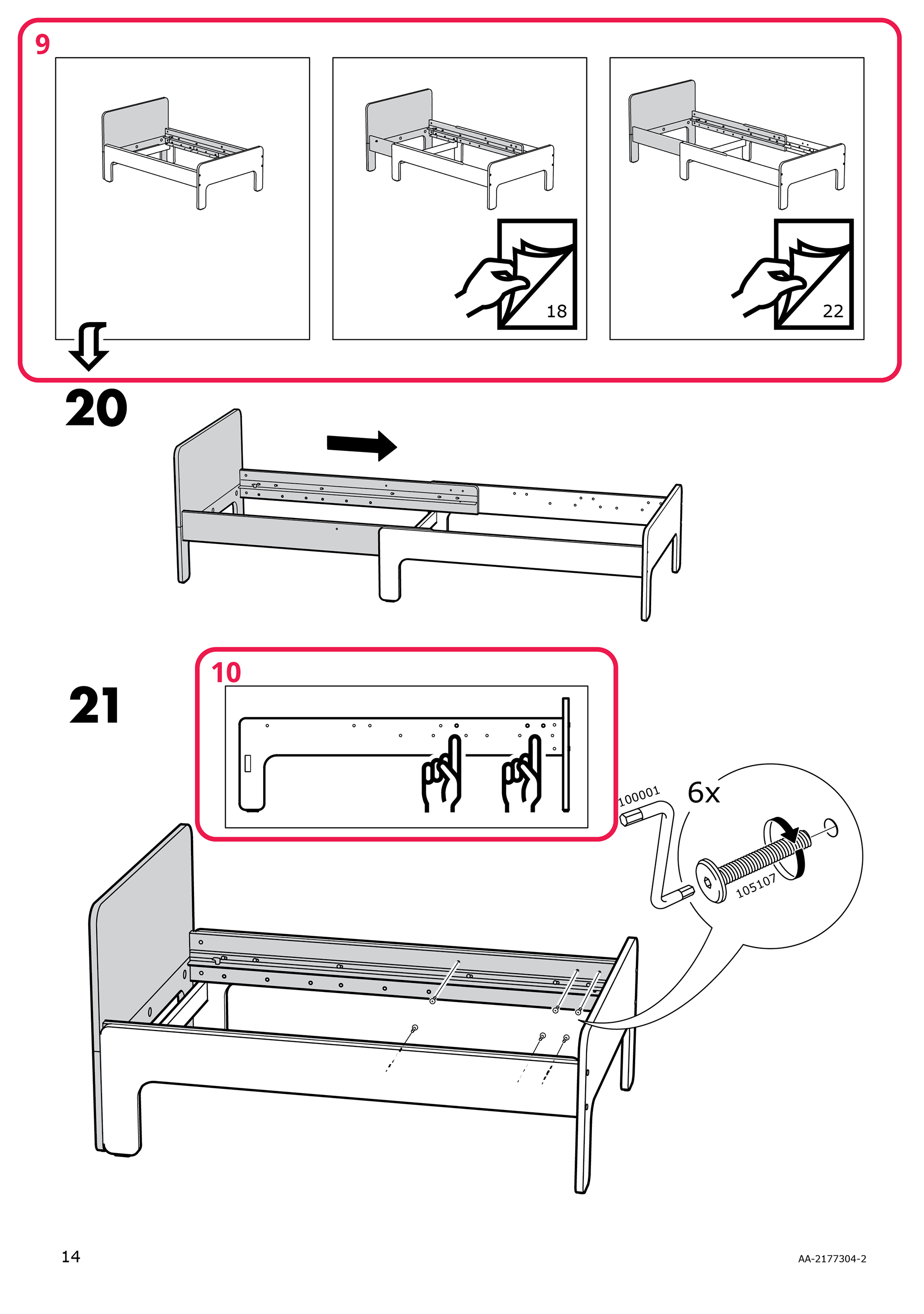 9

18

22

20

21

10

100001

6x

105107

14

AA-2177304-2