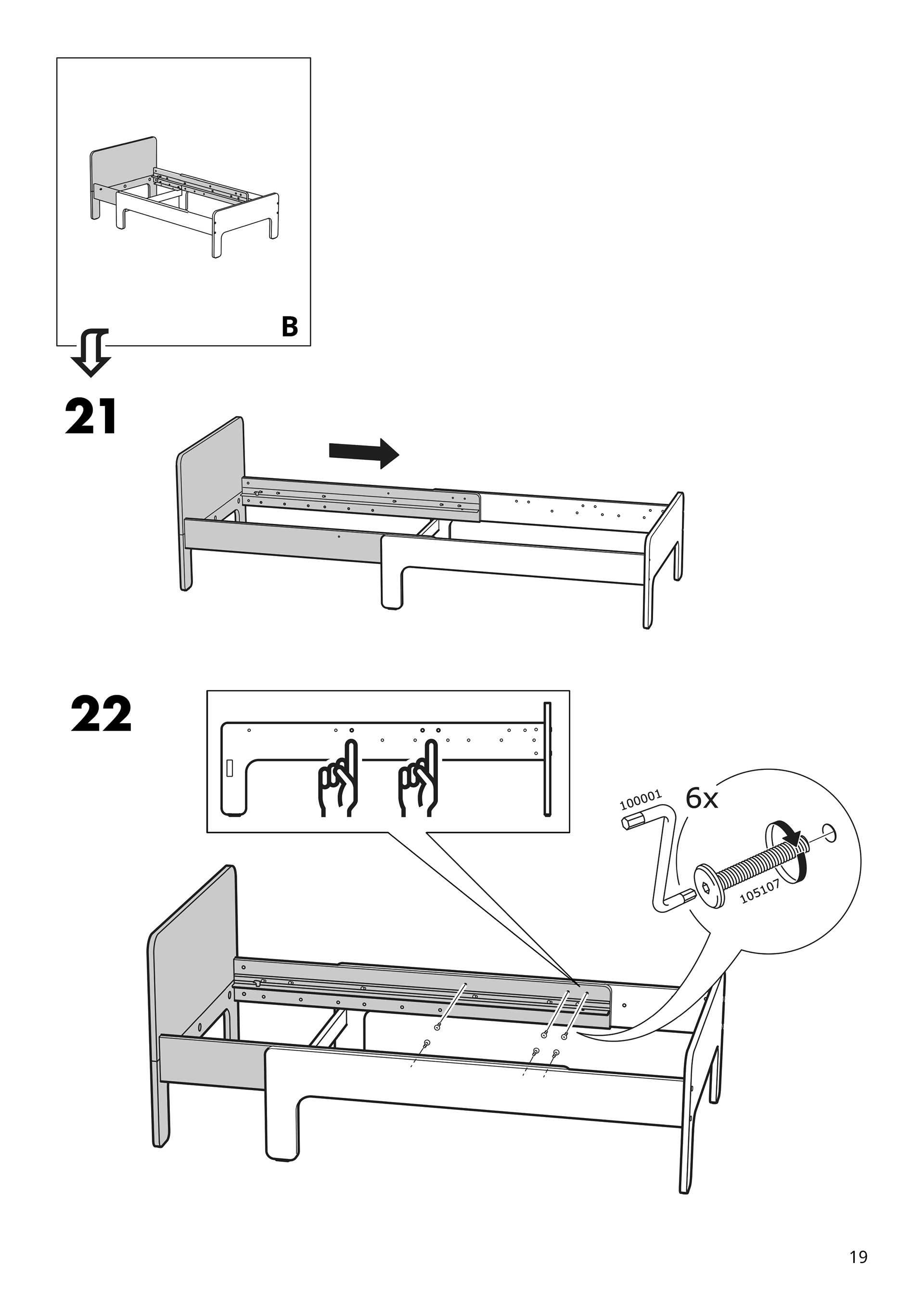 B

21

22

100001

6x

105107

19