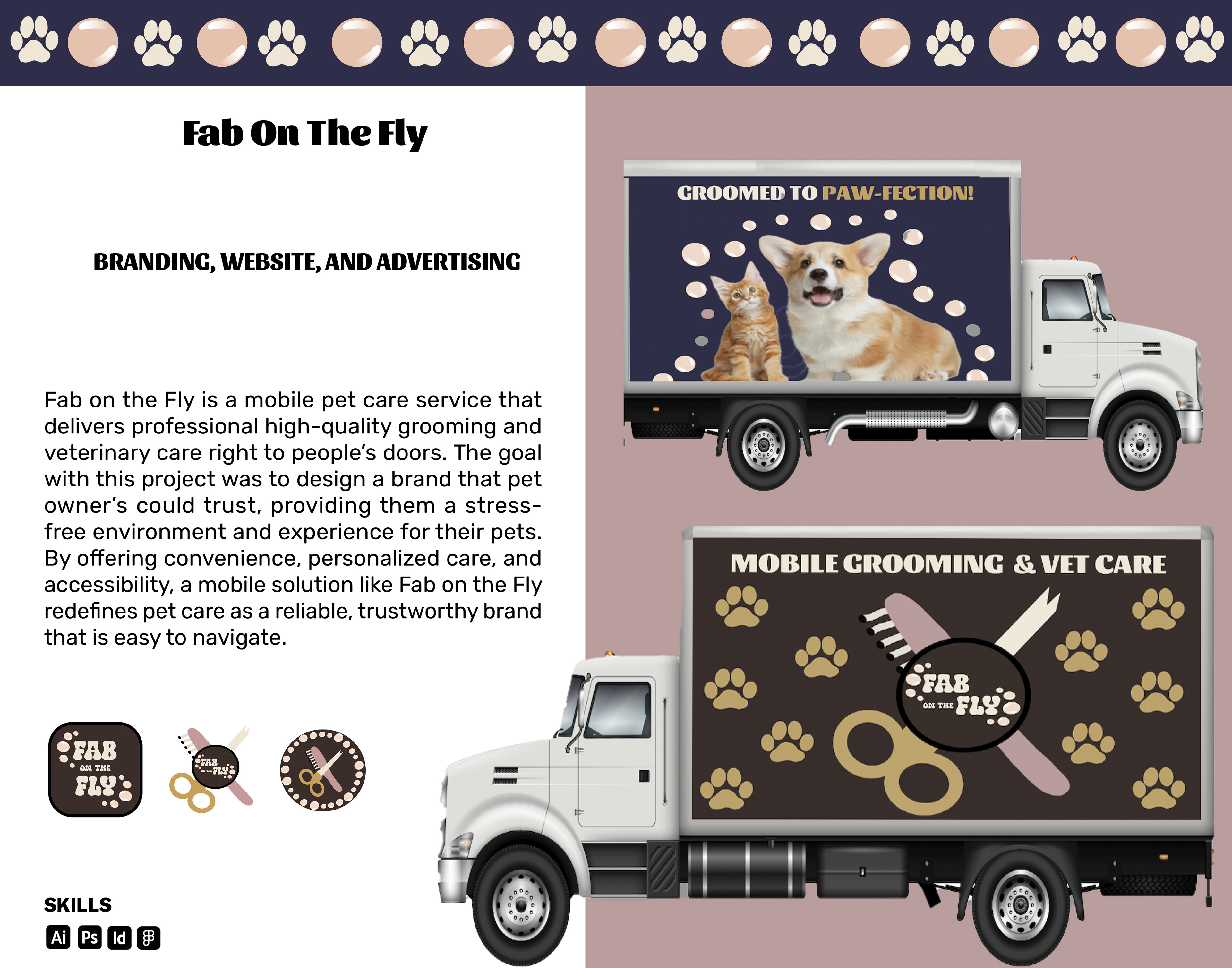 Fab On The Fly

BRANDING, WEBSITE, AND ADVERTISING

Fab on the Fly is a mobile pet care service that delivers professional high-quality grooming and veterinary care right to people's doors. The goal with this project was to design a brand that pet owner's could trust, providing them a stress-free environment and experience for their pets. By offering convenience, personalized care, and accessibility, a mobile solution like Fab on the Fly redefines pet care as a reliable, trustworthy brand that is easy to navigate.

FAB ON THE FLY

FAB ON THE FLY

SKILLS

Ai Ps Id

GROOMED TO PAW-FECTION!

MOBILE GROOMING & VET CARE

FAB ON THE FLY