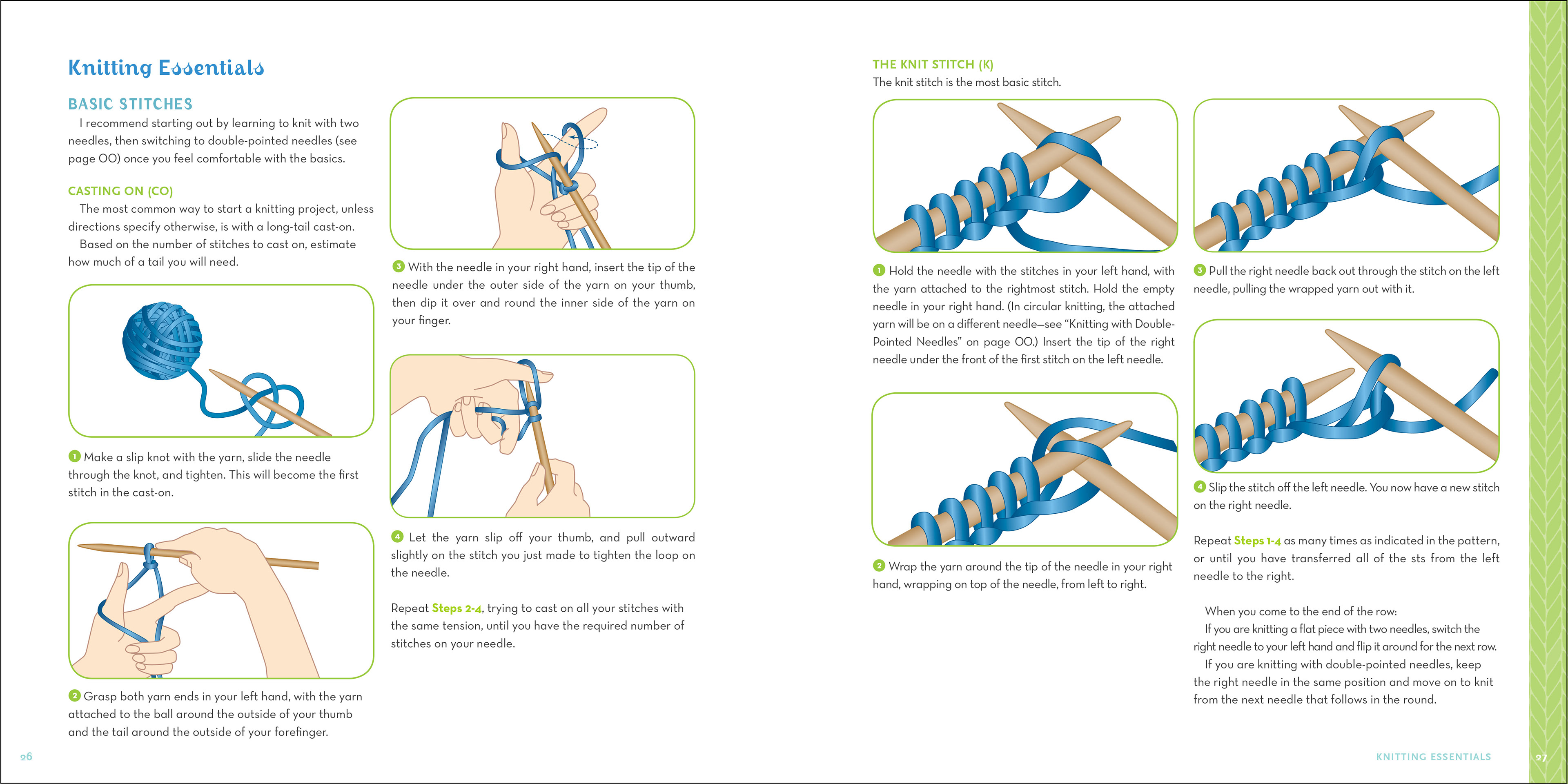 Knitting Essentials

BASIC STITCHES

I recommend starting out by learning to knit with two needles, then switching to double-pointed needles (see page OO) once you feel comfortable with the basics.

CASTING ON (CO)

The most common way to start a knitting project, unless directions specify otherwise, is with a long-tail cast-on.

Based on the number of stitches to cast on, estimate how much of a tail you will need.

1 Make a slip knot with the yarn, slide the needle through the knot, and tighten. This will become the first stitch in the cast-on.

2 Grasp both yarn ends in your left hand, with the yarn attached to the ball around the outside of your thumb and the tail around the outside of your forefinger.

3 With the needle in your right hand, insert the tip of the needle under the outer side of the yarn on your thumb, then dip it over and round the inner side of the yarn on your finger.

4 Let the yarn slip off your thumb, and pull outward slightly on the stitch you just made to tighten the loop on the needle.

Repeat Steps 2-4, trying to cast on all your stitches with the same tension, until you have the required number of stitches on your needle.

26

THE KNIT STITCH (K)

The knit stitch is the most basic stitch.

1 Hold the needle with the stitches in your left hand, with the yarn attached to the rightmost stitch. Hold the empty needle in your right hand. (In circular knitting, the attached yarn will be on a different needle—see "Knitting with Double-Pointed Needles" on page OO.) Insert the tip of the right needle under the front of the first stitch on the left needle.

2 Wrap the yarn around the tip of the needle in your right hand, wrapping on top of the needle, from left to right.

3 Pull the right needle back out through the stitch on the left needle, pulling the wrapped yarn out with it.

4 Slip the stitch off the left needle. You now have a new stitch on the right needle.

Repeat Steps 1-4 as many times as indicated in the pattern, or until you have transferred all of the sts from the left needle to the right.

When you come to the end of the row:

If you are knitting a flat piece with two needles, switch the right needle to your left hand and flip it around for the next row.

If you are knitting with double-pointed needles, keep the right needle in the same position and move on to knit from the next needle that follows in the round.

KNITTING ESSENTIALS 27