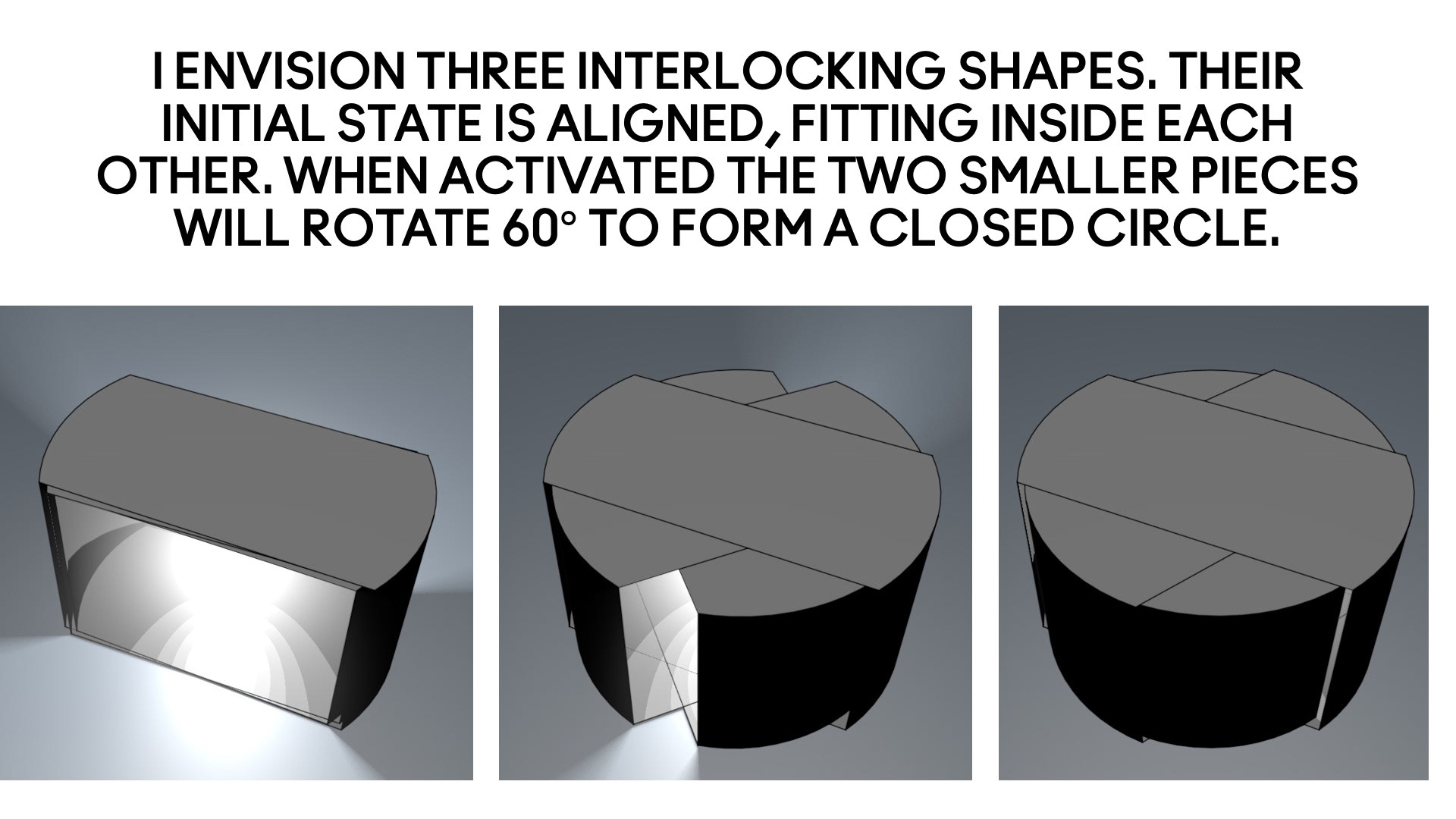 I ENVISION THREE INTERLOCKING SHAPES. THEIR INITIAL STATE IS ALIGNED, FITTING INSIDE EACH OTHER. WHEN ACTIVATED THE TWO SMALLER PIECES WILL ROTATE 60° TO FORM A CLOSED CIRCLE.