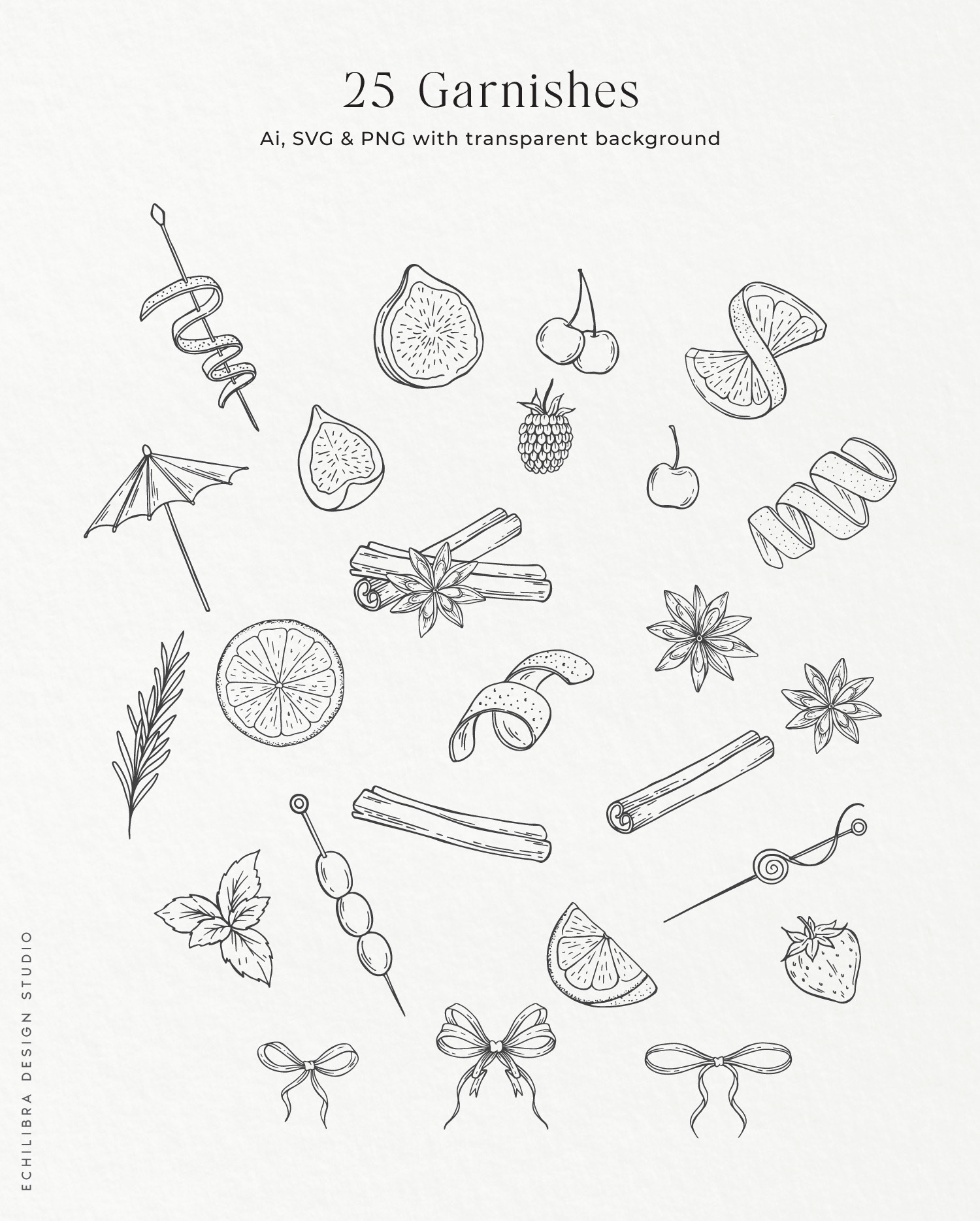 25 Garnishes

Ai, SVG & PNG with transparent background

ECHILIBRA DESIGN STUDIO