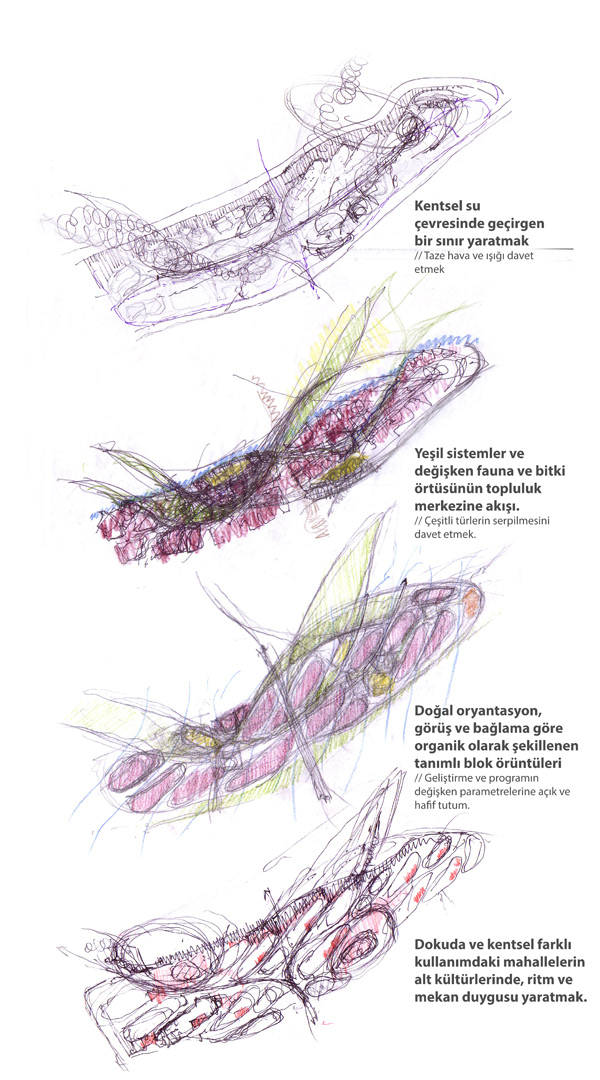 Kentsel su çevresinde geçirgen bir sınır yaratmak
// Taze hava ve ışığı davet etmek

Yeşil sistemler ve değişken fauna ve bitki örtüsünün topluluk merkezine akışı.
// Çeşitli türlerin serpilmesini davet etmek.

Doğal oryantasyon, görüş ve bağlama göre organik olarak şekillenen tanımlı blok örüntüleri
// Geliştirme ve programın değişken parametrelerine açık ve hafif tutum.

Dokuda ve kentsel farklı kullanımdaki mahallelerin alt kültürlerinde, ritm ve mekan duygusu yaratmak.