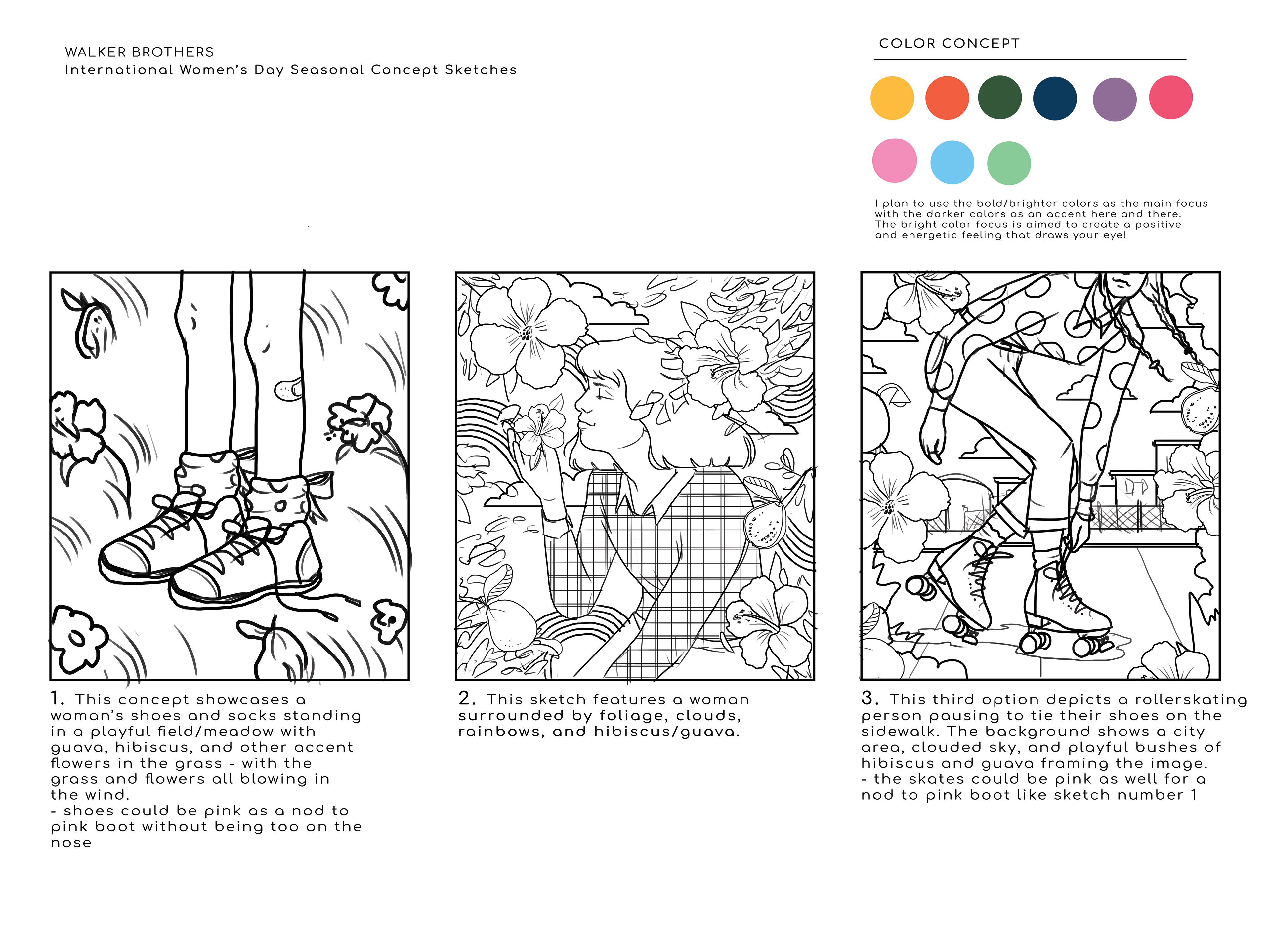 WALKER BROTHERS
International Women's Day Seasonal Concept Sketches

COLOR CONCEPT

I plan to use the bold/brighter colors as the main focus with the darker colors as an accent here and there. The bright color focus is aimed to create a positive and energetic feeling that draws your eye!

1. This concept showcases a woman's shoes and socks standing in a playful field/meadow with guava, hibiscus, and other accent flowers in the grass - with the grass and flowers all blowing in the wind.
- shoes could be pink as a nod to pink boot without being too on the nose

2. This sketch features a woman surrounded by foliage, clouds, rainbows, and hibiscus/guava.

3. This third option depicts a rollerskating person pausing to tie their shoes on the sidewalk. The background shows a city area, clouded sky, and playful bushes of hibiscus and guava framing the image.
- the skates could be pink as well for a nod to pink boot like sketch number 1