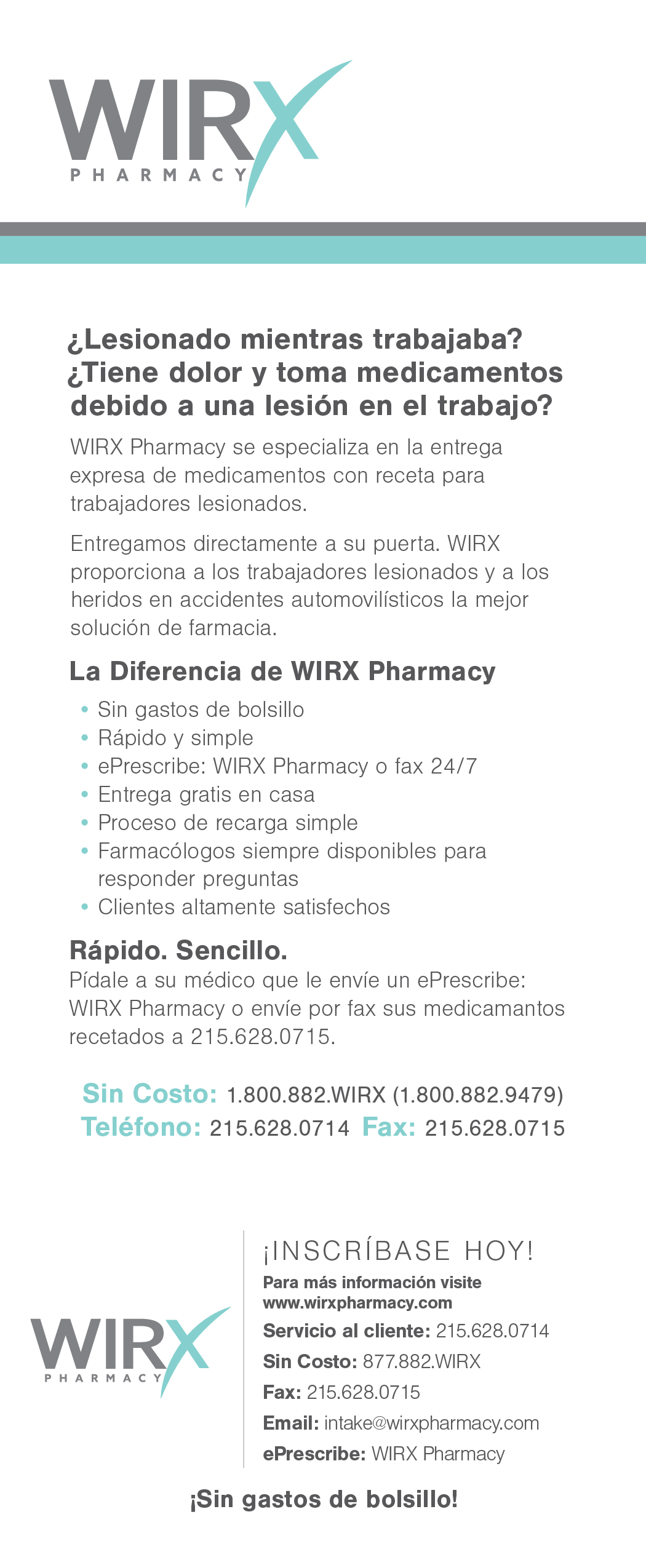 WIRX
PHARMACY

¿Lesionado mientras trabajaba?
¿Tiene dolor y toma medicamentos debido a una lesión en el trabajo?

WIRX Pharmacy se especializa en la entrega expresa de medicamentos con receta para trabajadores lesionados.

Entregamos directamente a su puerta. WIRX proporciona a los trabajadores lesionados y a los heridos en accidentes automovilísticos la mejor solución de farmacia.

La Diferencia de WIRX Pharmacy

• Sin gastos de bolsillo
• Rápido y simple
• ePrescribe: WIRX Pharmacy o fax 24/7
• Entrega gratis en casa
• Proceso de recarga simple
• Farmacólogos siempre disponibles para responder preguntas
• Clientes altamente satisfechos

Rápido. Sencillo.
Pídale a su médico que le envíe un ePrescribe: WIRX Pharmacy o envíe por fax sus medicamantos recetados a 215.628.0715.

Sin Costo: 1.800.882.WIRX (1.800.882.9479)
Teléfono: 215.628.0714 Fax: 215.628.0715

WIRX
PHARMACY

¡INSCRÍBASE HOY!
Para más información visite
www.wirxpharmacy.com
Servicio al cliente: 215.628.0714
Sin Costo: 877.882.WIRX
Fax: 215.628.0715
Email: intake@wirxpharmacy.com
ePrescribe: WIRX Pharmacy

¡Sin gastos de bolsillo!