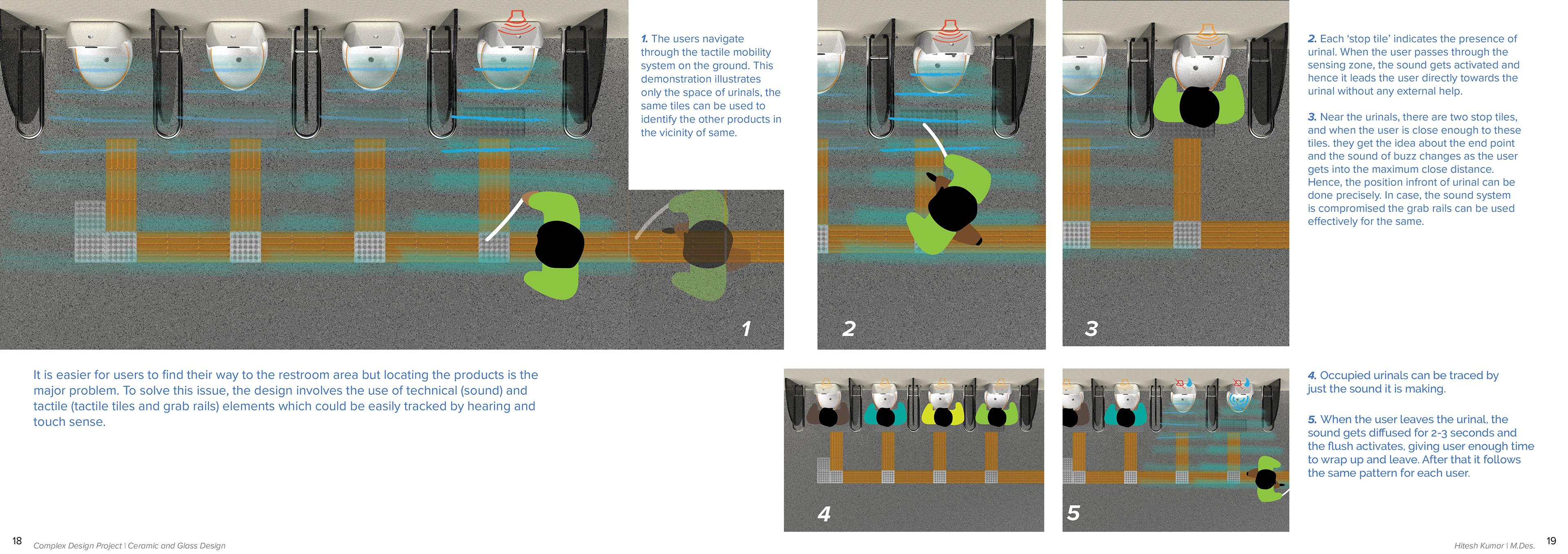 1. The users navigate through the tactile mobility system on the ground. This demonstration illustrates only the space of urinals, the same tiles can be used to identify the other products in the vicinity of same.

1

2

3

2. Each 'stop tile' indicates the presence of urinal. When the user passes through the sensing zone, the sound gets activated and hence it leads the user directly towards the urinal without any external help.

3. Near the urinals, there are two stop tiles, and when the user is close enough to these tiles. they get the idea about the end point and the sound of buzz changes as the user gets into the maximum close distance. Hence, the position infront of urinal can be done precisely. In case, the sound system is compromised the grab rails can be used effectively for the same.

It is easier for users to find their way to the restroom area but locating the products is the major problem. To solve this issue, the design involves the use of technical (sound) and tactile (tactile tiles and grab rails) elements which could be easily tracked by hearing and touch sense.

4

5

4. Occupied urinals can be traced by just the sound it is making.

5. When the user leaves the urinal, the sound gets diffused for 2-3 seconds and the flush activates, giving user enough time to wrap up and leave. After that it follows the same pattern for each user.

18 Complex Design Project | Ceramic and Glass Design

Hitesh Kumar | M.Des. 19