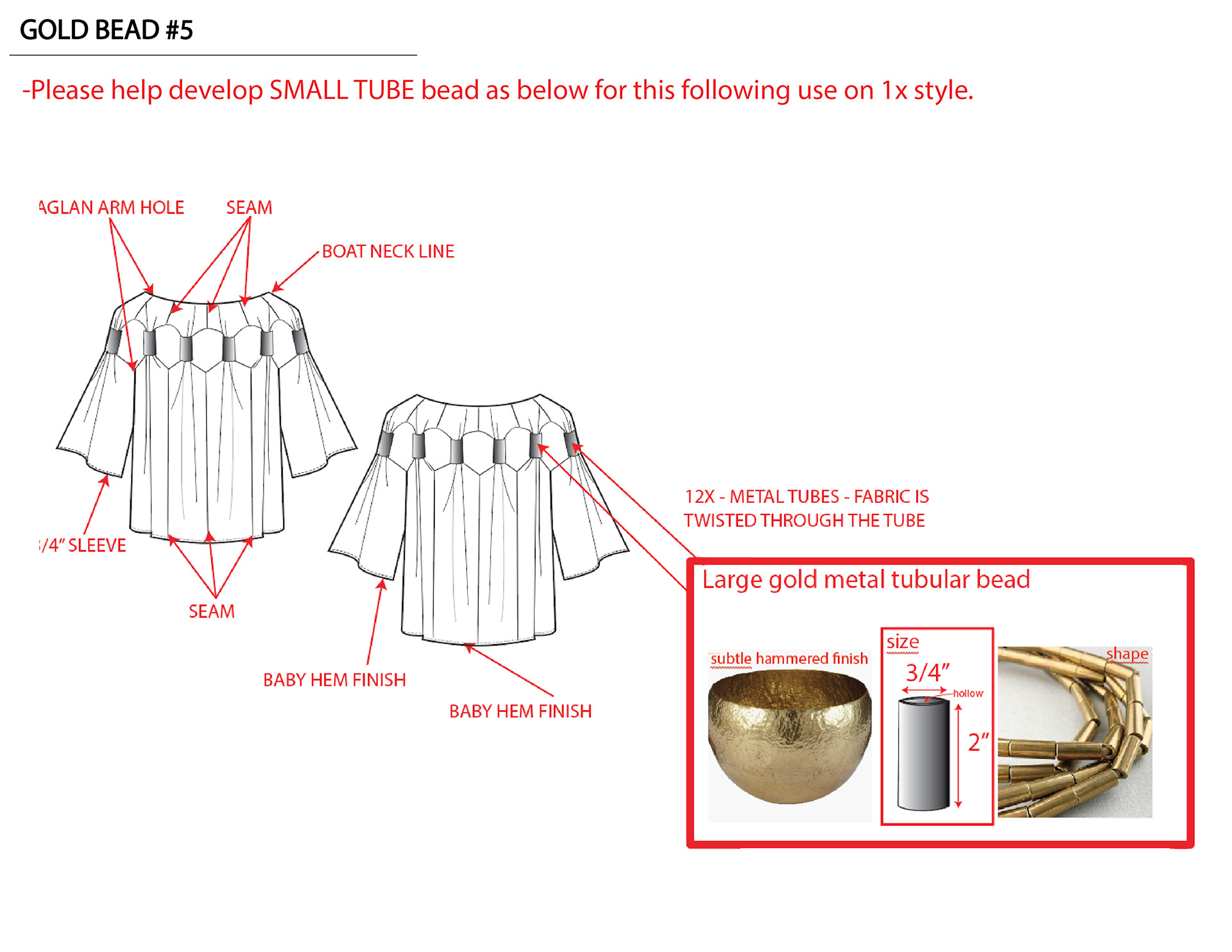 GOLD BEAD #5

-Please help develop SMALL TUBE bead as below for this following use on 1x style.

AGLAN ARM HOLE

SEAM

BOAT NECK LINE

/4" SLEEVE

SEAM

BABY HEM FINISH

BABY HEM FINISH

12X - METAL TUBES - FABRIC IS TWISTED THROUGH THE TUBE

Large gold metal tubular bead

subtle hammered finish

size

3/4"

hollow

2"

shape