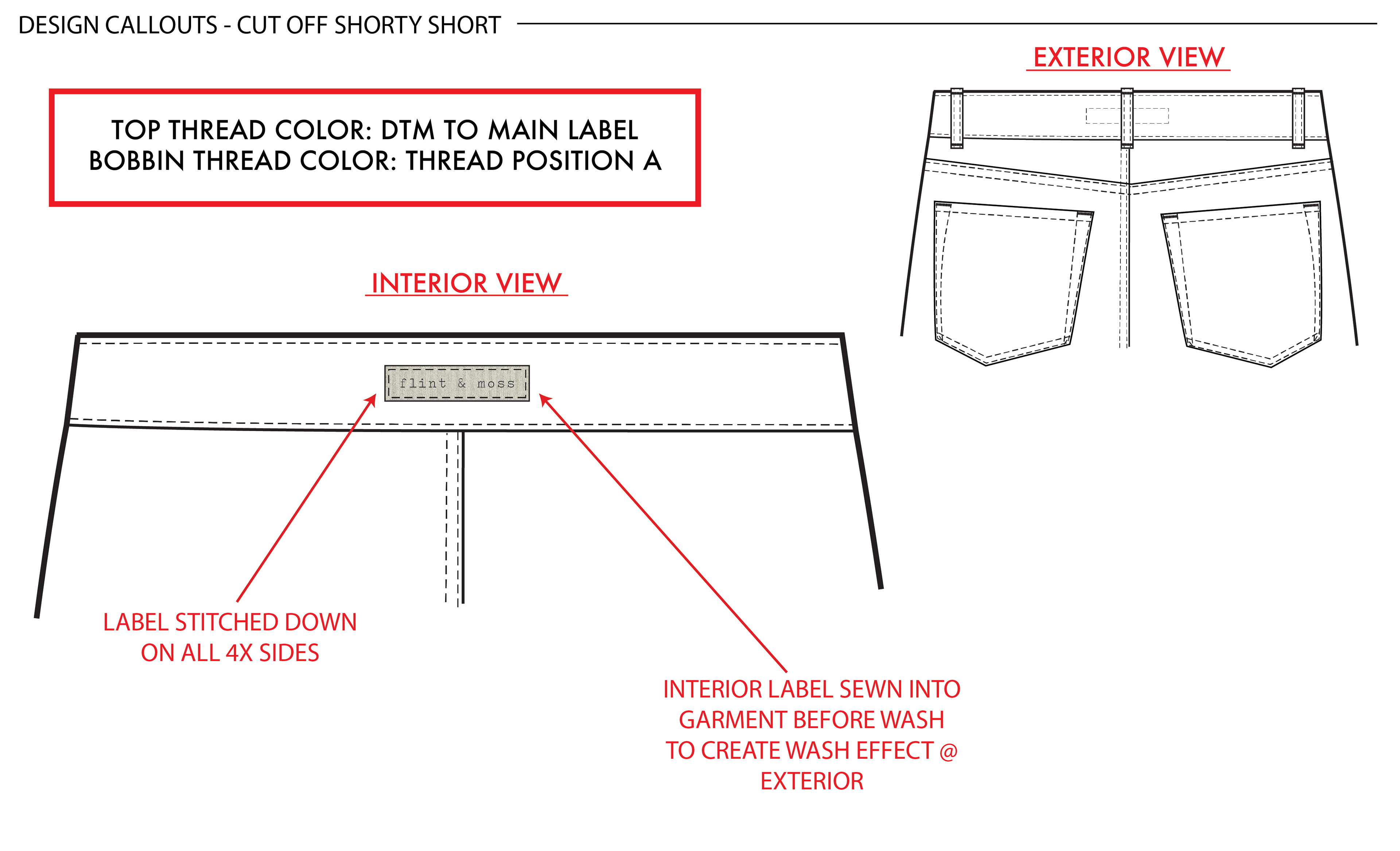 DESIGN CALLOUTS - CUT OFF SHORTY SHORT

EXTERIOR VIEW

TOP THREAD COLOR: DTM TO MAIN LABEL
BOBBIN THREAD COLOR: THREAD POSITION A

INTERIOR VIEW

flint & moss

LABEL STITCHED DOWN ON ALL 4X SIDES

INTERIOR LABEL SEWN INTO GARMENT BEFORE WASH TO CREATE WASH EFFECT @ EXTERIOR