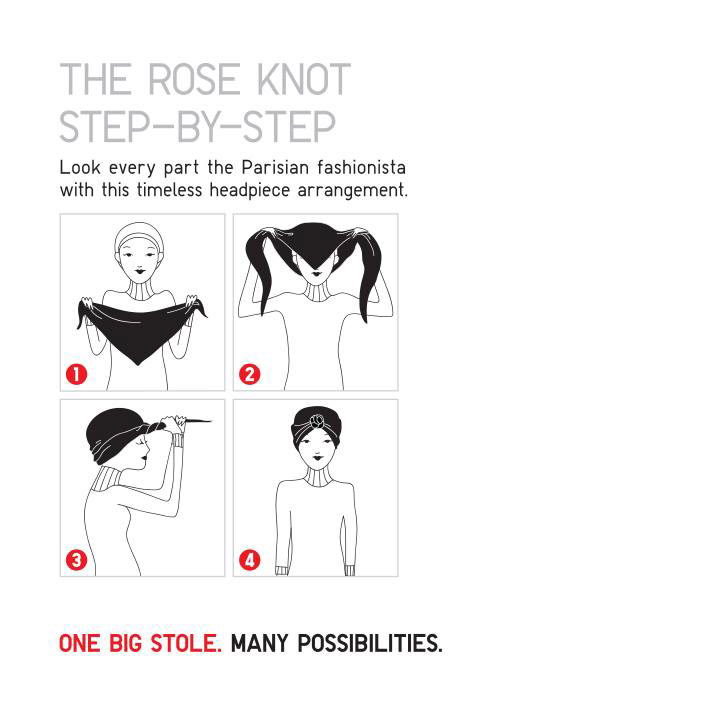 THE ROSE KNOT STEP-BY-STEP

Look every part the Parisian fashionista with this timeless headpiece arrangement.

1

2

3

4

ONE BIG STOLE. MANY POSSIBILITIES.