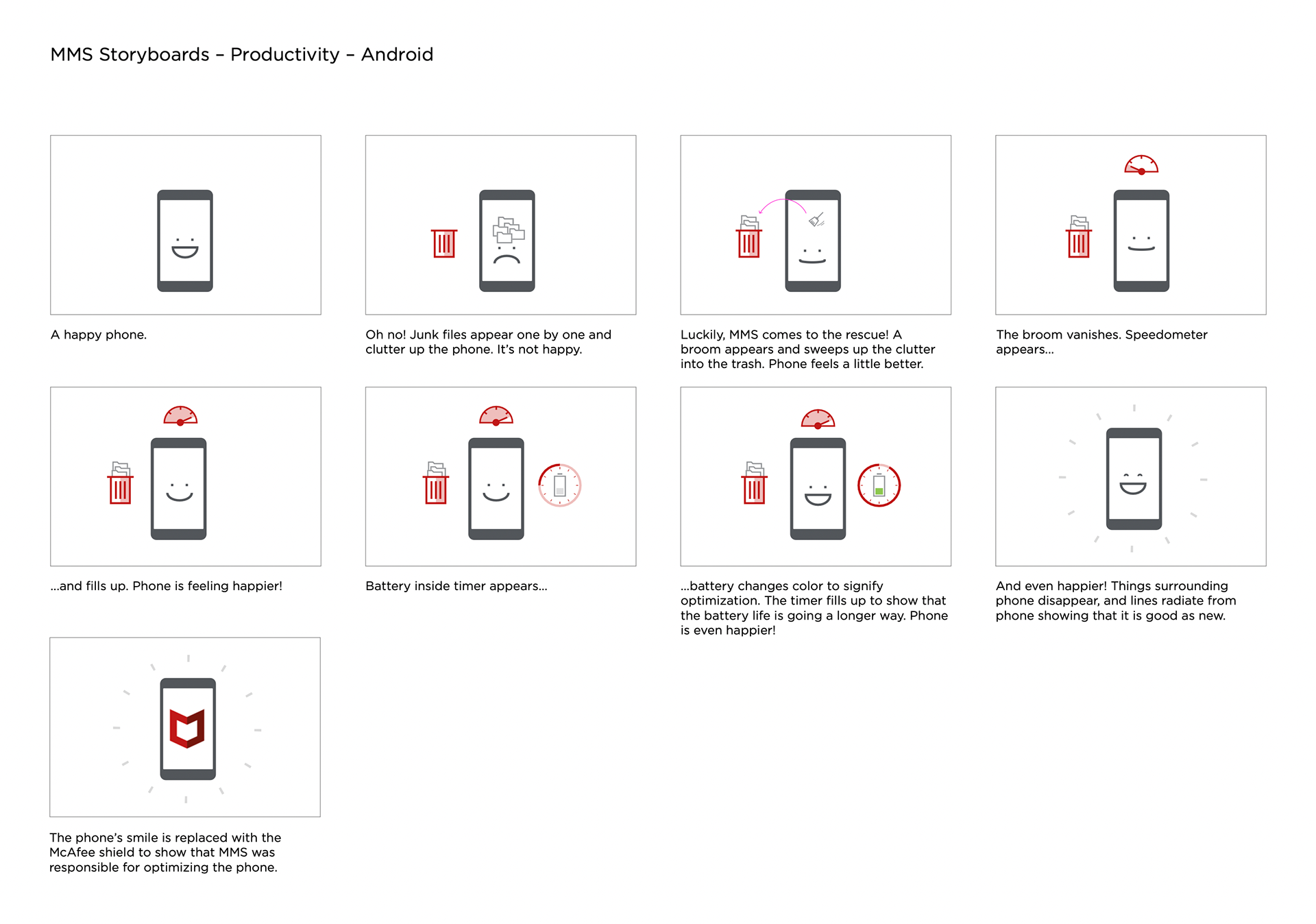 MMS Storyboards – Productivity – Android

A happy phone.

Oh no! Junk files appear one by one and clutter up the phone. It's not happy.

Luckily, MMS comes to the rescue! A broom appears and sweeps up the clutter into the trash. Phone feels a little better.

The broom vanishes. Speedometer appears...

...and fills up. Phone is feeling happier!

Battery inside timer appears...

...battery changes color to signify optimization. The timer fills up to show that the battery life is going a longer way. Phone is even happier!

And even happier! Things surrounding phone disappear, and lines radiate from phone showing that it is good as new.

The phone's smile is replaced with the McAfee shield to show that MMS was responsible for optimizing the phone.