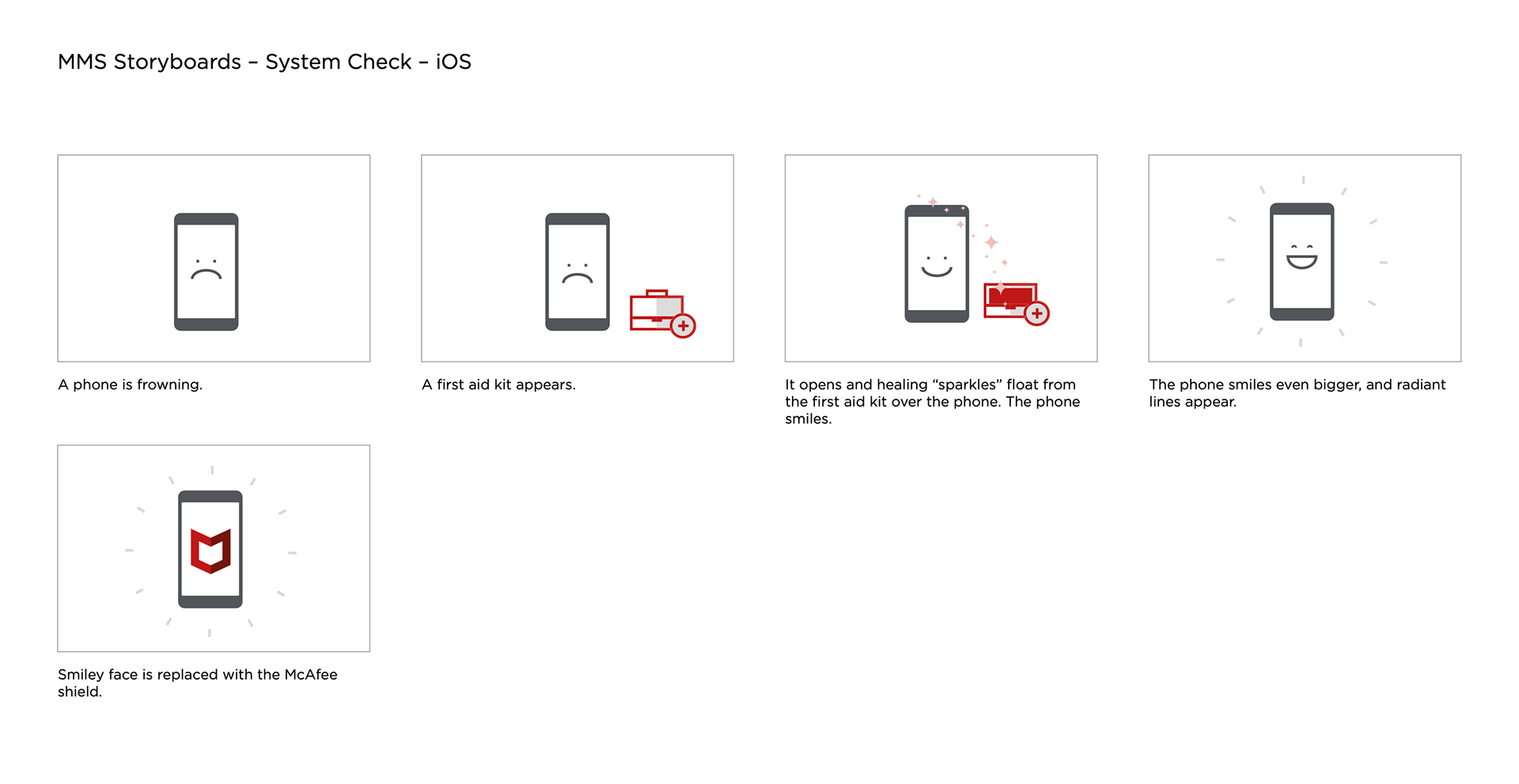 MMS Storyboards – System Check – iOS

A phone is frowning.

A first aid kit appears.

It opens and healing “sparkles” float from the first aid kit over the phone. The phone smiles.

The phone smiles even bigger, and radiant lines appear.

Smiley face is replaced with the McAfee shield.