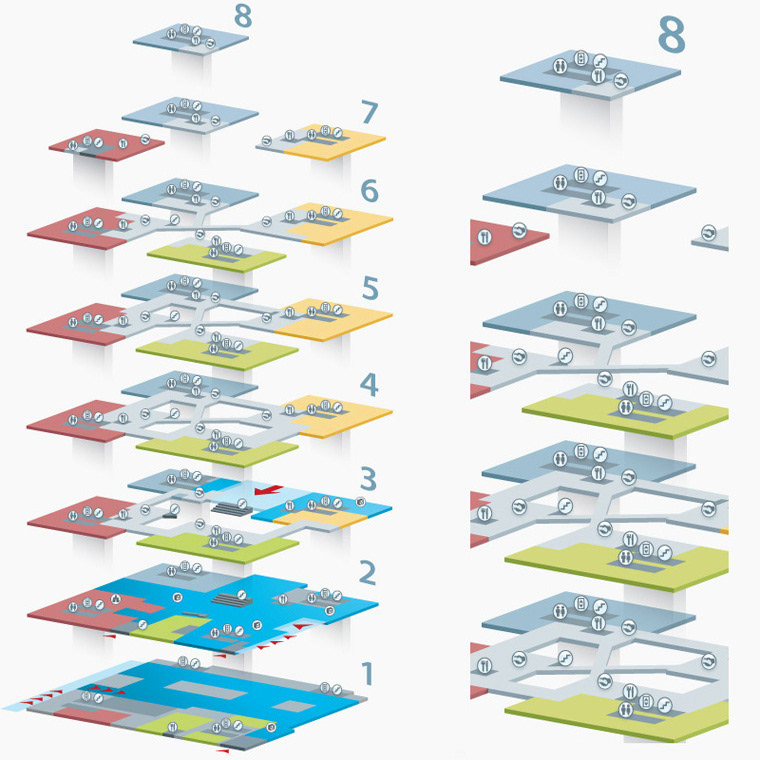 8
7
6
5
4
3
2
1
8