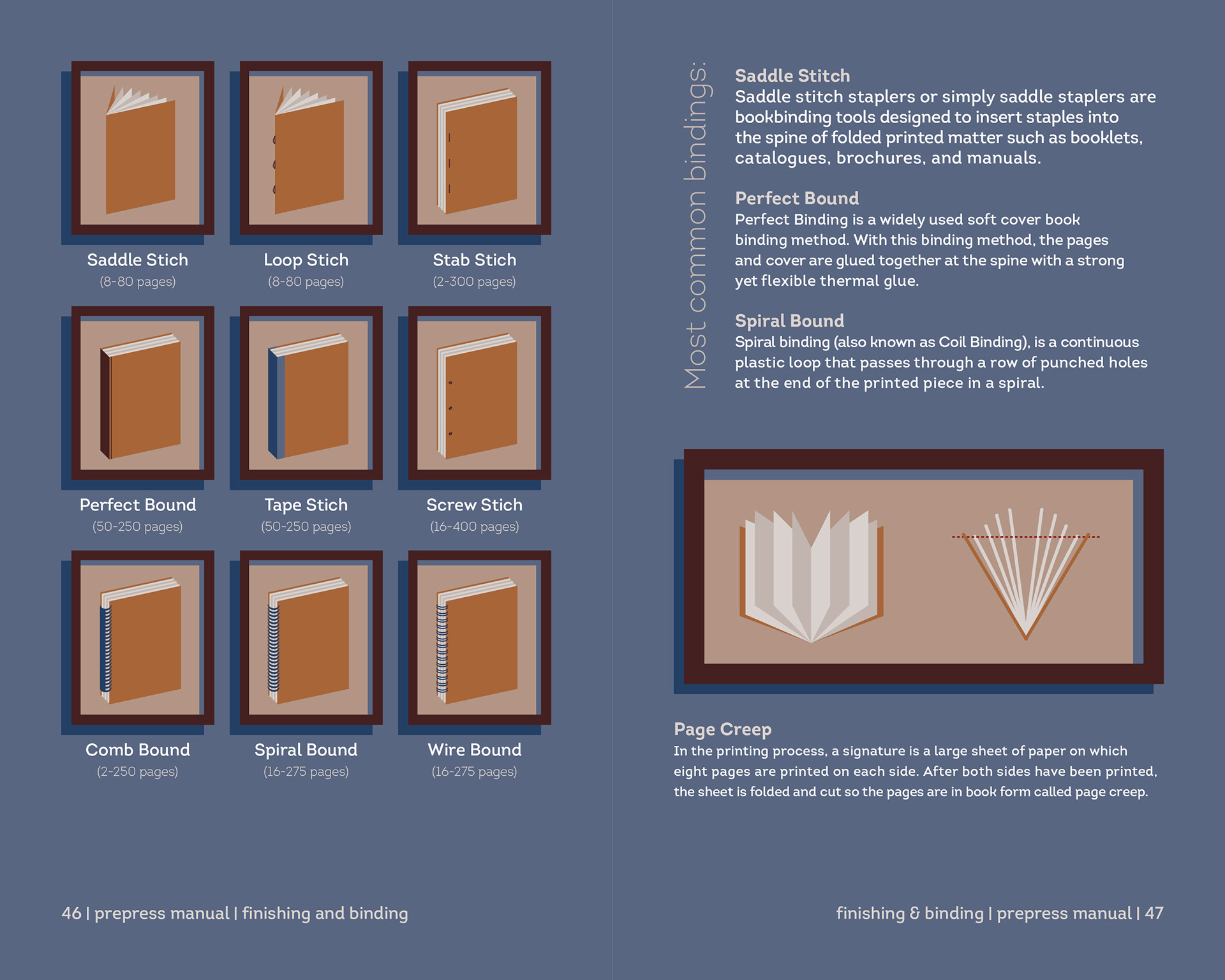 Saddle Stich
(8-80 pages)

Loop Stich
(8-80 pages)

Stab Stich
(2-300 pages)

Perfect Bound
(50-250 pages)

Tape Stich
(50-250 pages)

Screw Stich
(16-400 pages)

Comb Bound
(2-250 pages)

Spiral Bound
(16-275 pages)

Wire Bound
(16-275 pages)

46 | prepress manual | finishing and binding

Most common bindings:

Saddle Stitch
Saddle stitch staplers or simply saddle staplers are bookbinding tools designed to insert staples into the spine of folded printed matter such as booklets, catalogues, brochures, and manuals.

Perfect Bound
Perfect Binding is a widely used soft cover book binding method. With this binding method, the pages and cover are glued together at the spine with a strong yet flexible thermal glue.

Spiral Bound
Spiral binding (also known as Coil Binding), is a continuous plastic loop that passes through a row of punched holes at the end of the printed piece in a spiral.

Page Creep
In the printing process, a signature is a large sheet of paper on which eight pages are printed on each side. After both sides have been printed, the sheet is folded and cut so the pages are in book form called page creep.

finishing & binding | prepress manual | 47