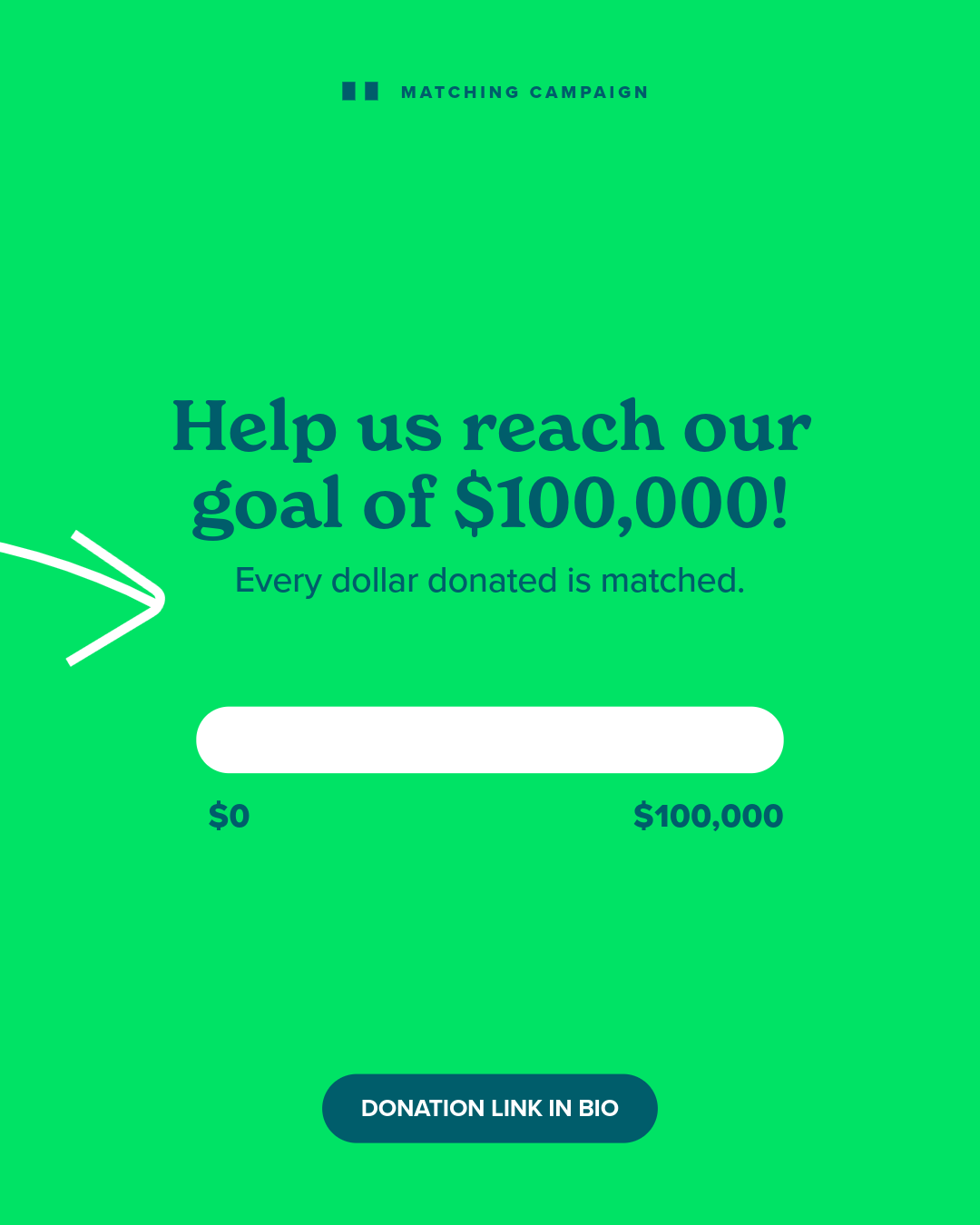 MATCHING CAMPAIGN

Help us reach our goal of $100,000!

Every dollar donated is matched.

$0

$100,000

DONATION LINK IN BIO