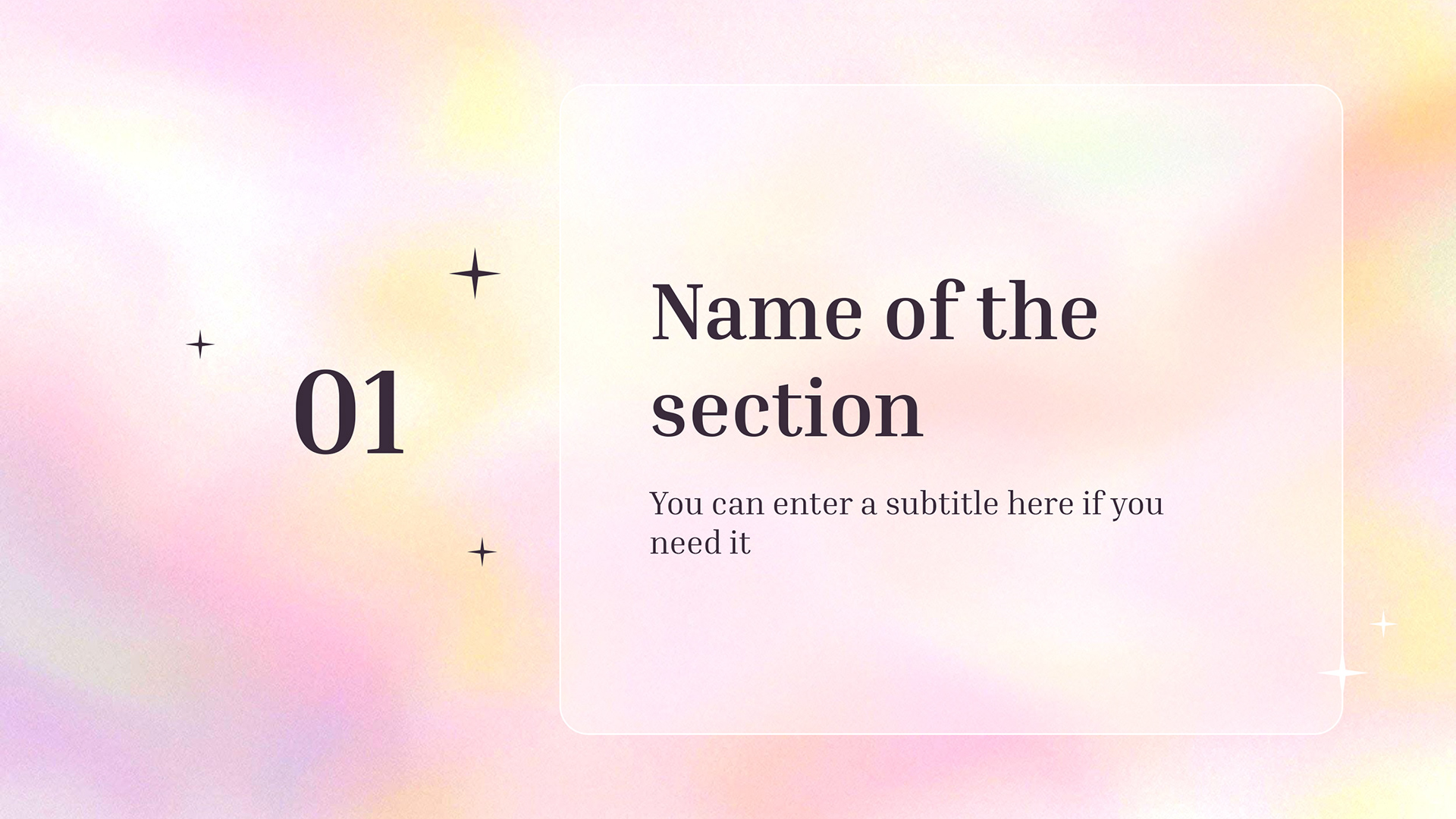 01

Name of the section

You can enter a subtitle here if you need it