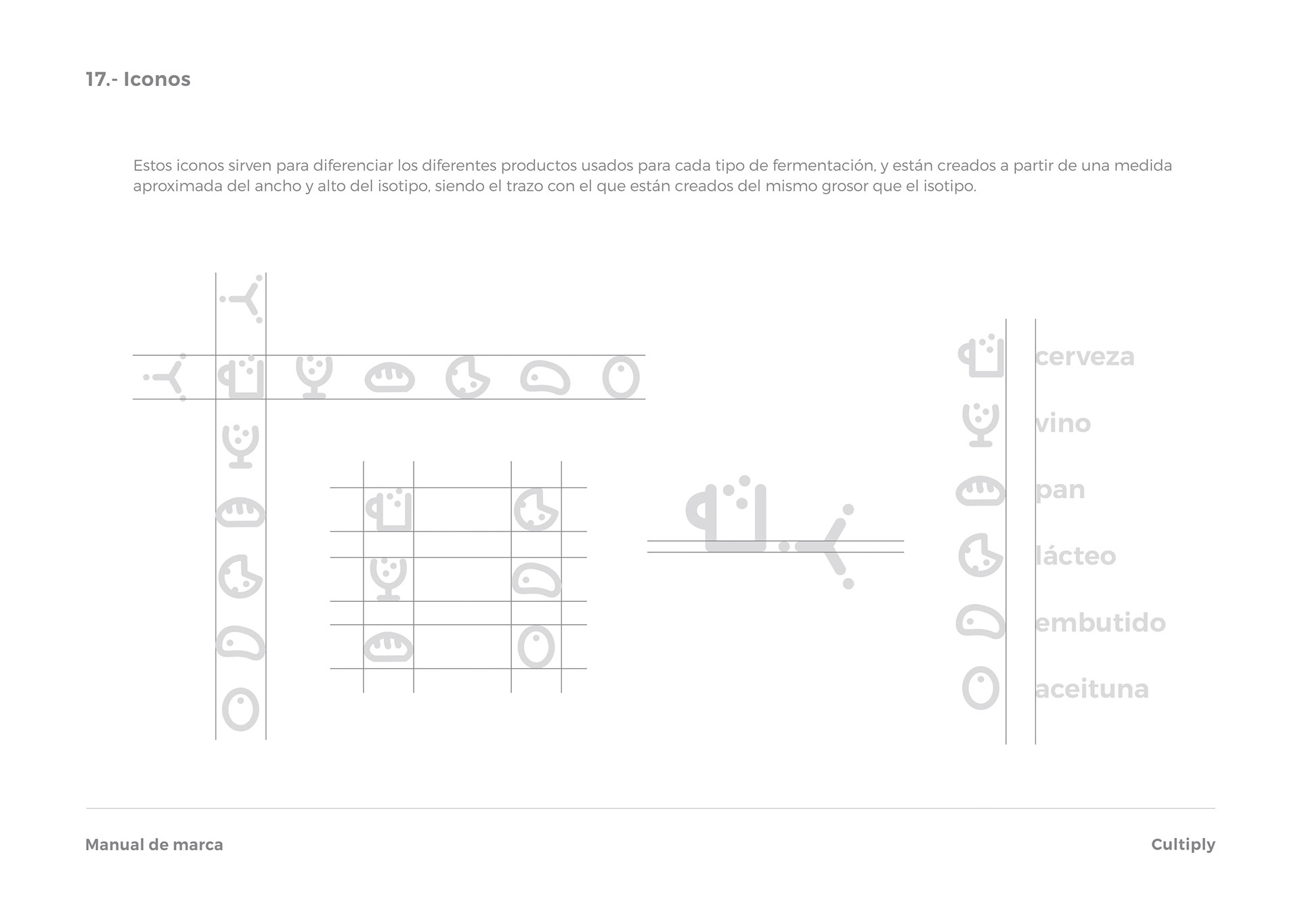 17.- Iconos

Estos iconos sirven para diferenciar los diferentes productos usados para cada tipo de fermentación, y están creados a partir de una medida aproximada del ancho y alto del isotipo, siendo el trazo con el que están creados del mismo grosor que el isotipo.

cerveza

vino

pan

lácteo

embutido

aceituna

Manual de marca

Cultiply