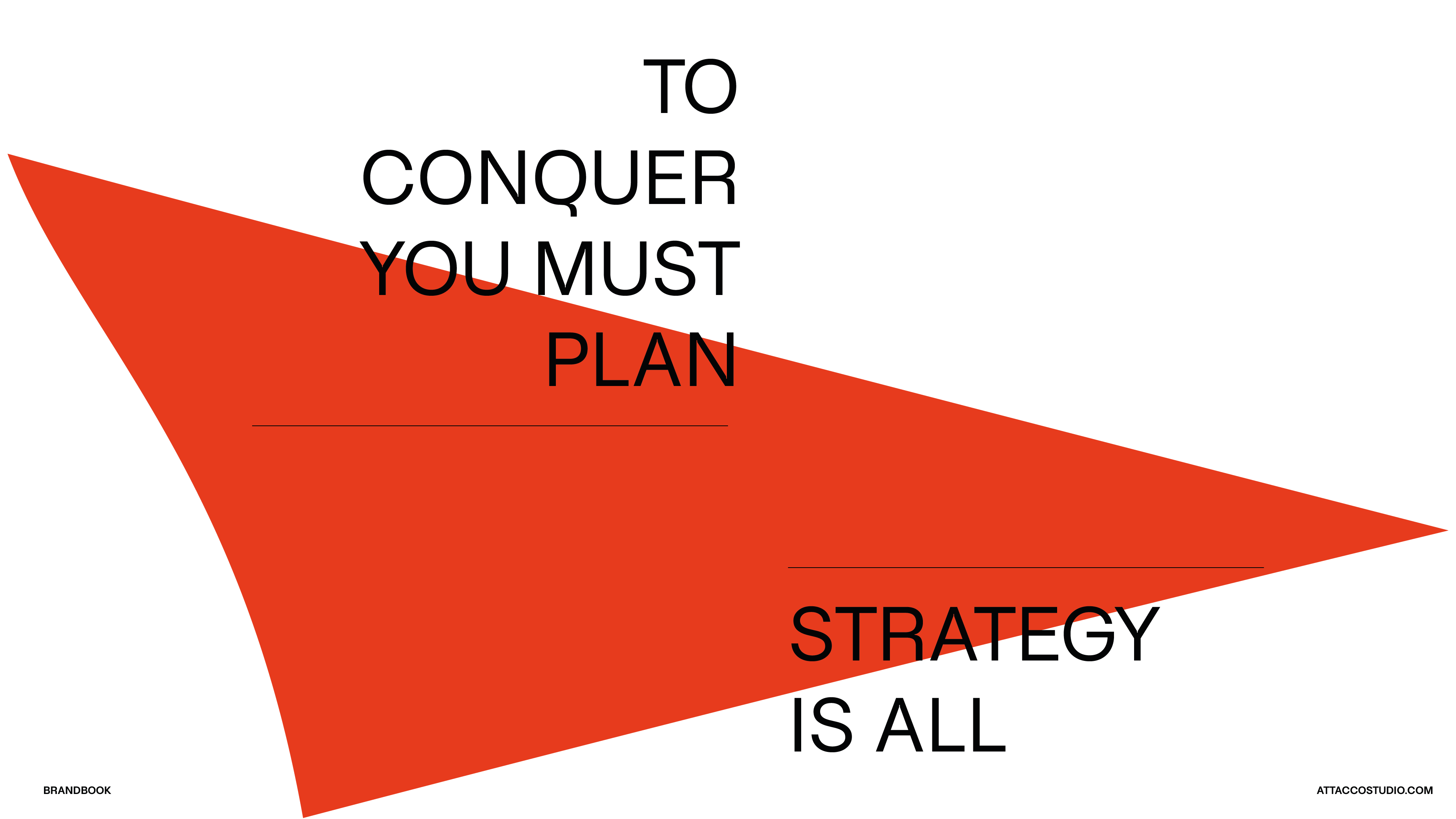 TO
CONQUER
YOU MUST
PLAN

STRATEGY
IS ALL

BRANDBOOK

ATTACCOSTUDIO.COM