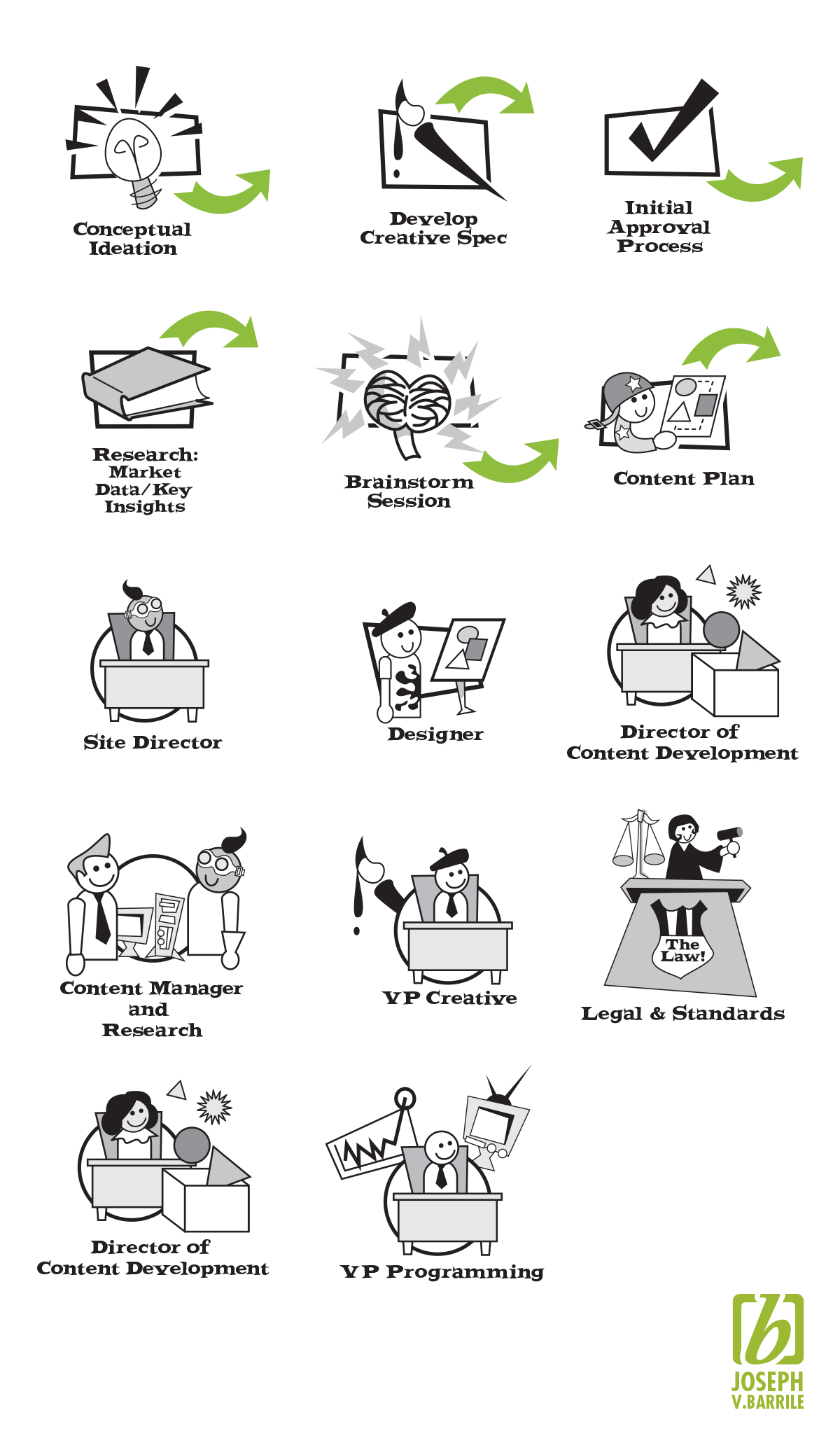 Conceptual Ideation

Develop Creative Spec

Initial Approval Process

Research: Market Data/Key Insights

Brainstorm Session

Content Plan

Site Director

Designer

Director of Content Development

Content Manager and Research

VP Creative

The Law!

Legal & Standards

Director of Content Development

VP Programming

b

JOSEPH V.BARRILE