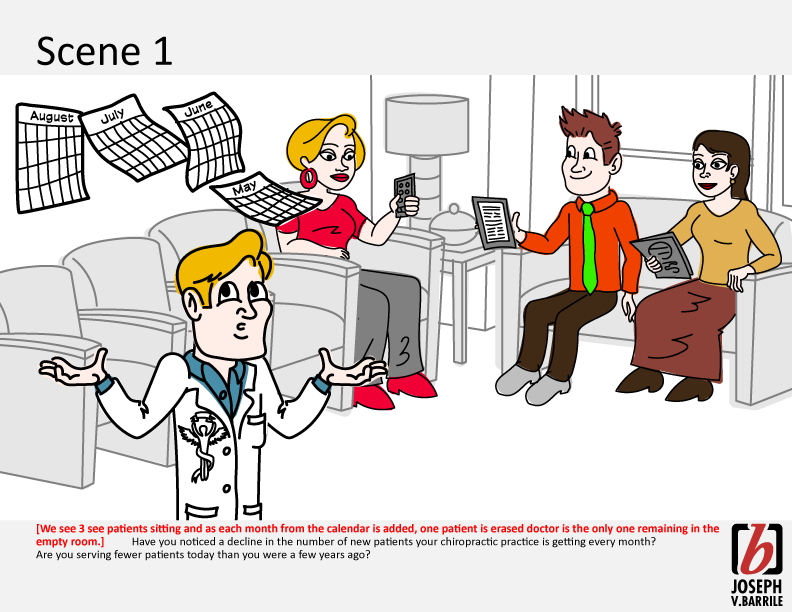 Scene 1

August

July

June

May

[We see 3 see patients sitting and as each month from the calendar is added, one patient is erased doctor is the only one remaining in the empty room.] Have you noticed a decline in the number of new patients your chiropractic practice is getting every month? Are you serving fewer patients today than you were a few years ago?

b

JOSEPH V.BARRILE