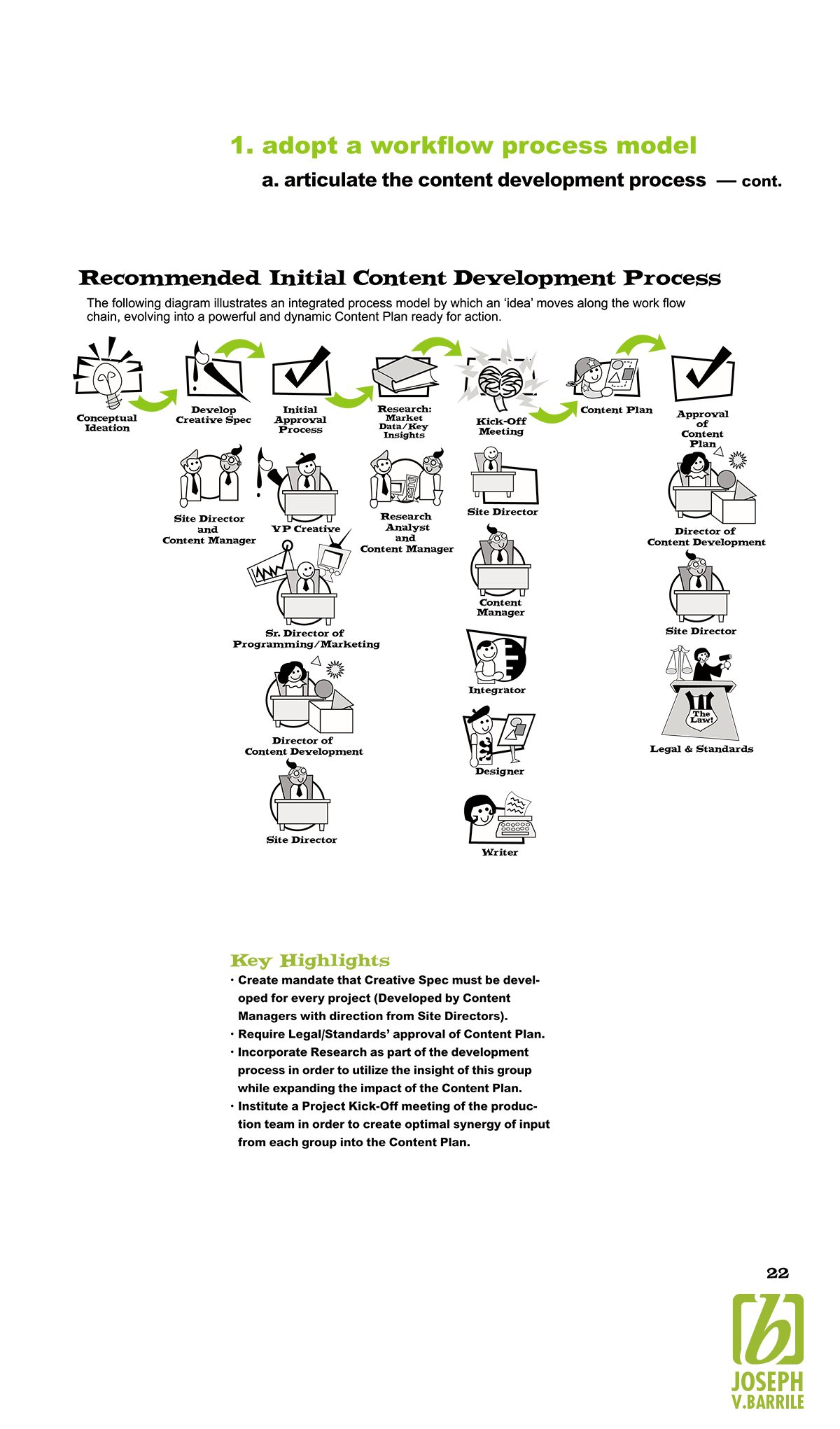 1. adopt a workflow process model

a. articulate the content development process — cont.

Recommended Initial Content Development Process

The following diagram illustrates an integrated process model by which an 'idea' moves along the work flow chain, evolving into a powerful and dynamic Content Plan ready for action.

Conceptual Ideation

Develop Creative Spec

Initial Approval Process

Research: Market Data/Key Insights

Kick-Off Meeting

Content Plan

Approval of Content Plan

Site Director and Content Manager

VP Creative

Sr. Director of Programming/Marketing

Director of Content Development

Site Director

Research Analyst and Content Manager

Site Director

Content Manager

Integrator

Designer

Writer

Director of Content Development

Site Director

The Law!

Legal & Standards

Key Highlights

· Create mandate that Creative Spec must be developed for every project (Developed by Content Managers with direction from Site Directors).

· Require Legal/Standards' approval of Content Plan.

· Incorporate Research as part of the development process in order to utilize the insight of this group while expanding the impact of the Content Plan.

· Institute a Project Kick-Off meeting of the production team in order to create optimal synergy of input from each group into the Content Plan.

22

b

JOSEPH V.BARRILE