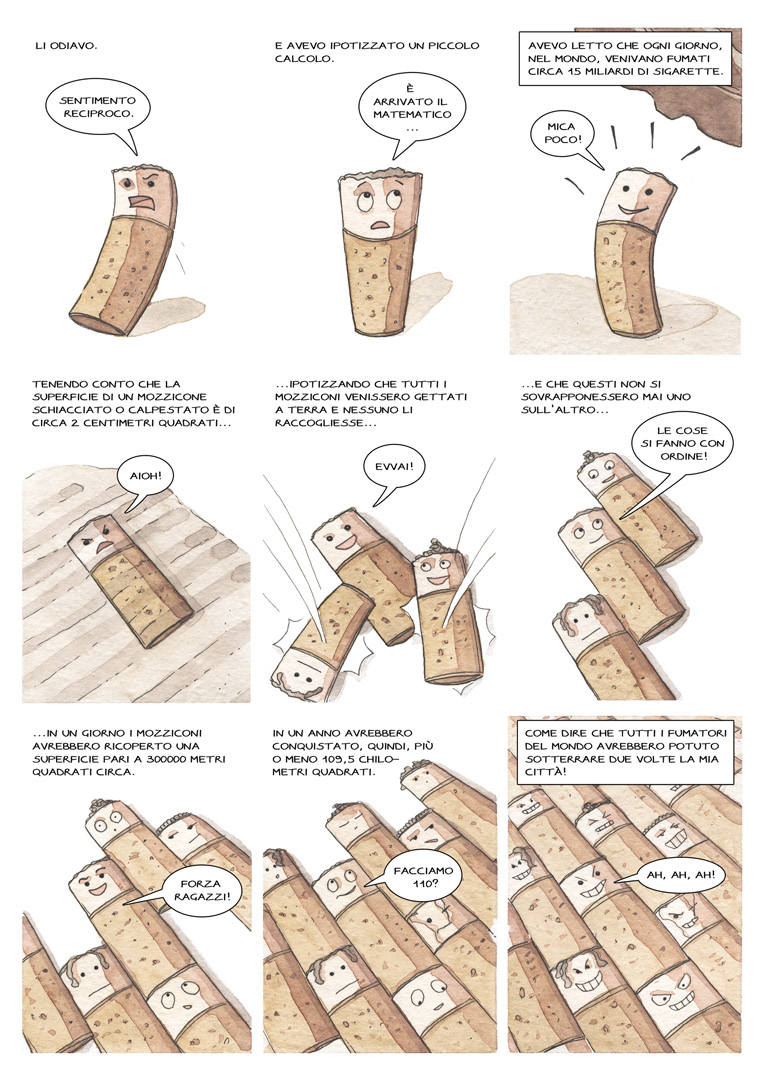 LI ODIAVO.

SENTIMENTO RECIPROCO.

E AVEVO IPOTIZZATO UN PICCOLO CALCOLO.

È ARRIVATO IL MATEMATICO ...

AVEVO LETTO CHE OGNI GIORNO, NEL MONDO, VENIVANO FUMATI CIRCA 15 MILIARDI DI SIGARETTE.

MICA POCO!

TENENDO CONTO CHE LA SUPERFICIE DI UN MOZZICONE SCHIACCIATO O CALPESTATO È DI CIRCA 2 CENTIMETRI QUADRATI...

AIOH!

...IPOTIZZANDO CHE TUTTI I MOZZICONI VENISSERO GETTATI A TERRA E NESSUNO LI RACCOGLIESSE...

EVVAI!

...E CHE QUESTI NON SI SOVRAPPONESSERO MAI UNO SULL'ALTRO...

LE COSE SI FANNO CON ORDINE!

...IN UN GIORNO I MOZZICONI AVREBBERO RICOPERTO UNA SUPERFICIE PARI A 300000 METRI QUADRATI CIRCA.

FORZA RAGAZZI!

IN UN ANNO AVREBBERO CONQUISTATO, QUINDI, PIÙ O MENO 109,5 CHILOMETRI QUADRATI.

FACCIAMO 110?

COME DIRE CHE TUTTI I FUMATORI DEL MONDO AVREBBERO POTUTO SOTTERRARE DUE VOLTE LA MIA CITTÀ!

AH, AH, AH!