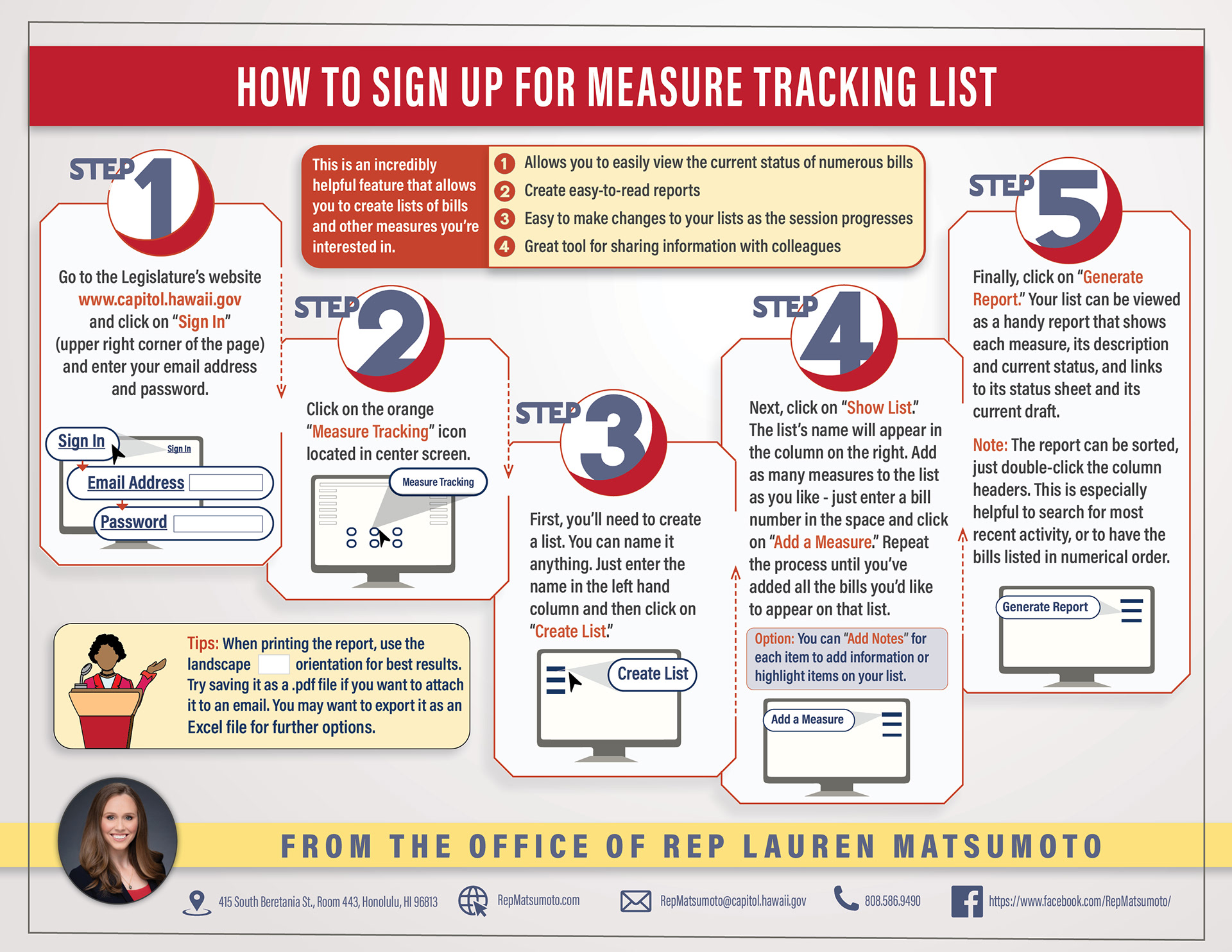 HOW TO SIGN UP FOR MEASURE TRACKING LIST

This is an incredibly helpful feature that allows you to create lists of bills and other measures you're interested in.

1 Allows you to easily view the current status of numerous bills
2 Create easy-to-read reports
3 Easy to make changes to your lists as the session progresses
4 Great tool for sharing information with colleagues

STEP 1

Go to the Legislature's website www.capitol.hawaii.gov and click on "Sign In" (upper right corner of the page) and enter your email address and password.

Sign In
Sign In
Email Address
Password

STEP 2

Click on the orange "Measure Tracking" icon located in center screen.

Measure Tracking

STEP 3

First, you'll need to create a list. You can name it anything. Just enter the name in the left hand column and then click on "Create List."

Create List

STEP 4

Next, click on "Show List." The list's name will appear in the column on the right. Add as many measures to the list as you like - just enter a bill number in the space and click on "Add a Measure." Repeat the process until you've added all the bills you'd like to appear on that list.

Option: You can "Add Notes" for each item to add information or highlight items on your list.

Add a Measure

STEP 5

Finally, click on "Generate Report." Your list can be viewed as a handy report that shows each measure, its description and current status, and links to its status sheet and its current draft.

Note: The report can be sorted, just double-click the column headers. This is especially helpful to search for most recent activity, or to have the bills listed in numerical order.

Generate Report

Tips: When printing the report, use the landscape orientation for best results. Try saving it as a .pdf file if you want to attach it to an email. You may want to export it as an Excel file for further options.

FROM THE OFFICE OF REP LAUREN MATSUMOTO

415 South Beretania St., Room 443, Honolulu, HI 96813 RepMatsumoto.com RepMatsumoto@capitol.hawaii.gov 808.586.9490 https://www.facebook.com/RepMatsumoto/