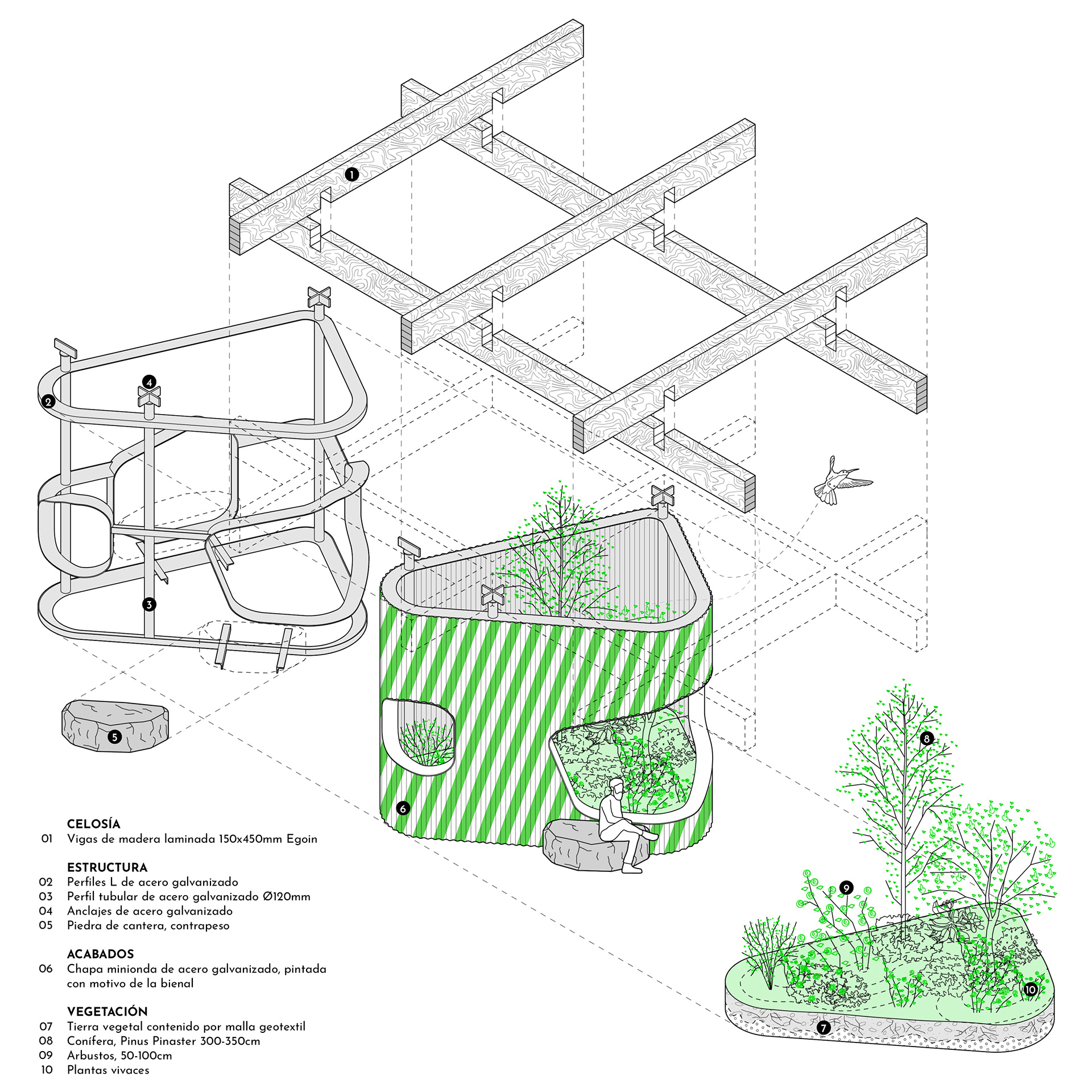 1

4

2

3

5

6

8

9

10

7

CELOSÍA
01 Vigas de madera laminada 150x450mm Egoin

ESTRUCTURA
02 Perfiles L de acero galvanizado
03 Perfil tubular de acero galvanizado Ø120mm
04 Anclajes de acero galvanizado
05 Piedra de cantera, contrapeso

ACABADOS
06 Chapa minionda de acero galvanizado, pintada con motivo de la bienal

VEGETACIÓN
07 Tierra vegetal contenido por malla geotextil
08 Conífera, Pinus Pinaster 300-350cm
09 Arbustos, 50-100cm
10 Plantas vivaces