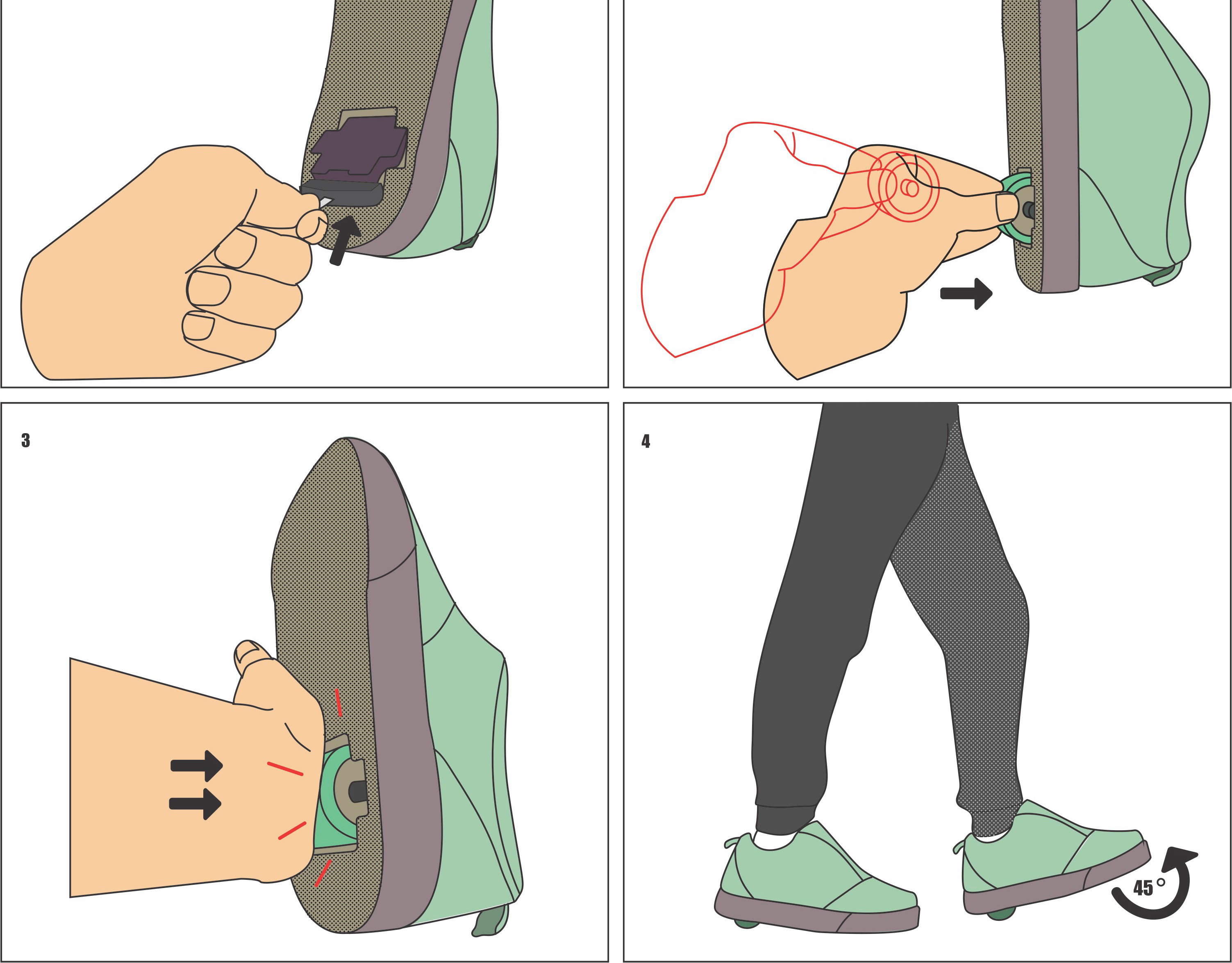 3

4

45°