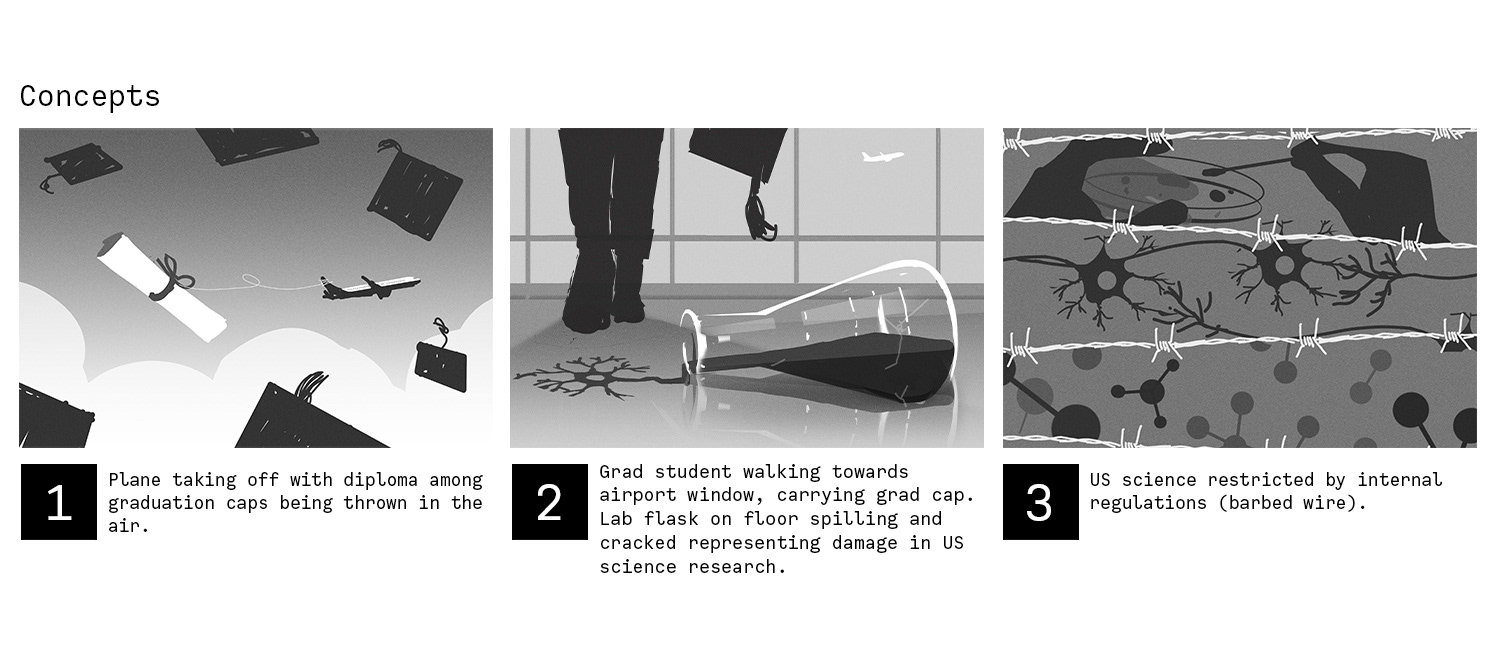 Concepts

1 Plane taking off with diploma among graduation caps being thrown in the air.

2 Grad student walking towards airport window, carrying grad cap. Lab flask on floor spilling and cracked representing damage in US science research.

3 US science restricted by internal regulations (barbed wire).