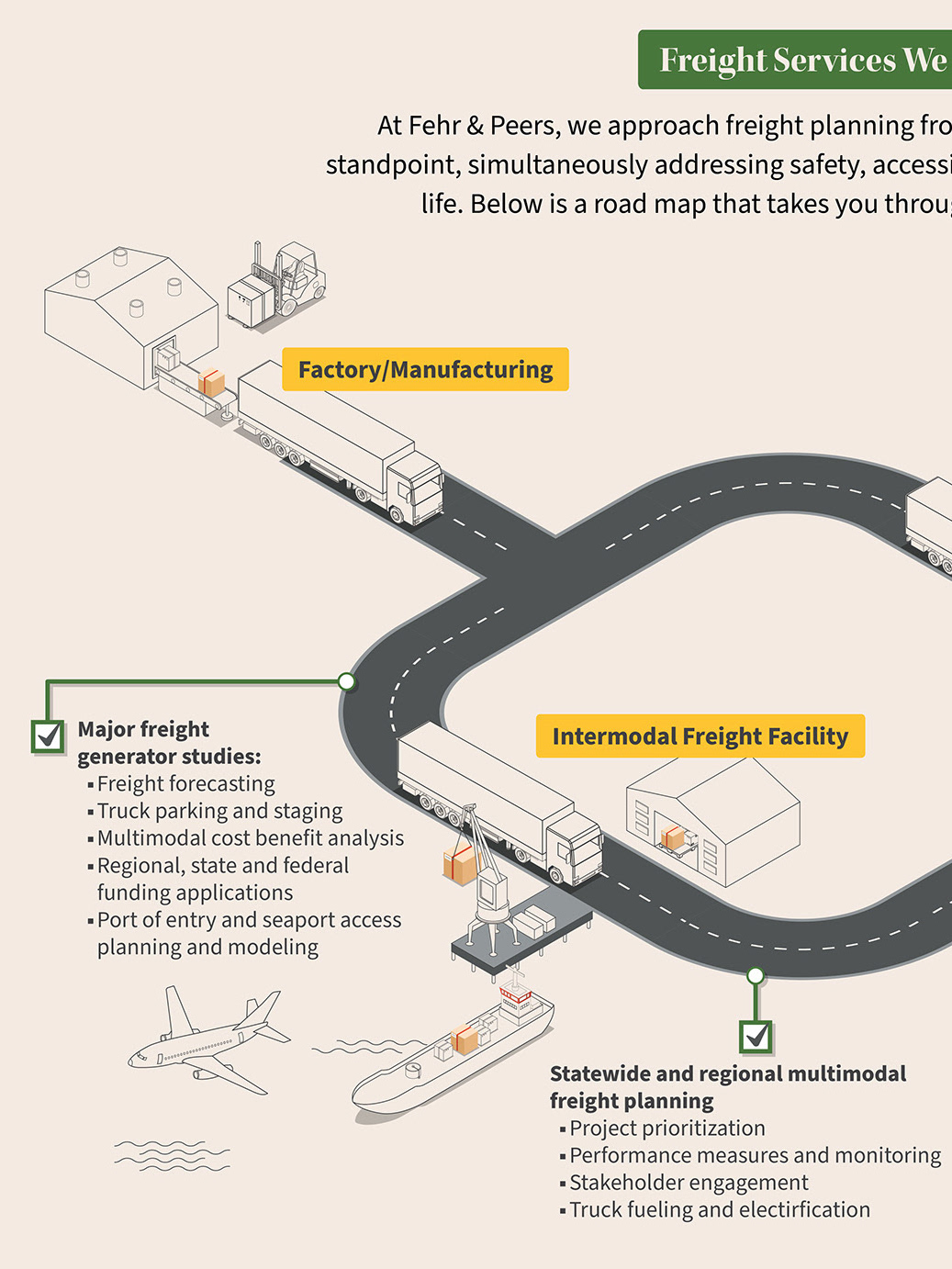 Freight Services We

At Fehr & Peers, we approach freight planning fro standpoint, simultaneously addressing safety, accessi life. Below is a road map that takes you throu

Factory/Manufacturing

Major freight generator studies:
▪ Freight forecasting
▪ Truck parking and staging
▪ Multimodal cost benefit analysis
▪ Regional, state and federal funding applications
▪ Port of entry and seaport access planning and modeling

Intermodal Freight Facility

Statewide and regional multimodal freight planning
▪ Project prioritization
▪ Performance measures and monitoring
▪ Stakeholder engagement
▪ Truck fueling and electirfication