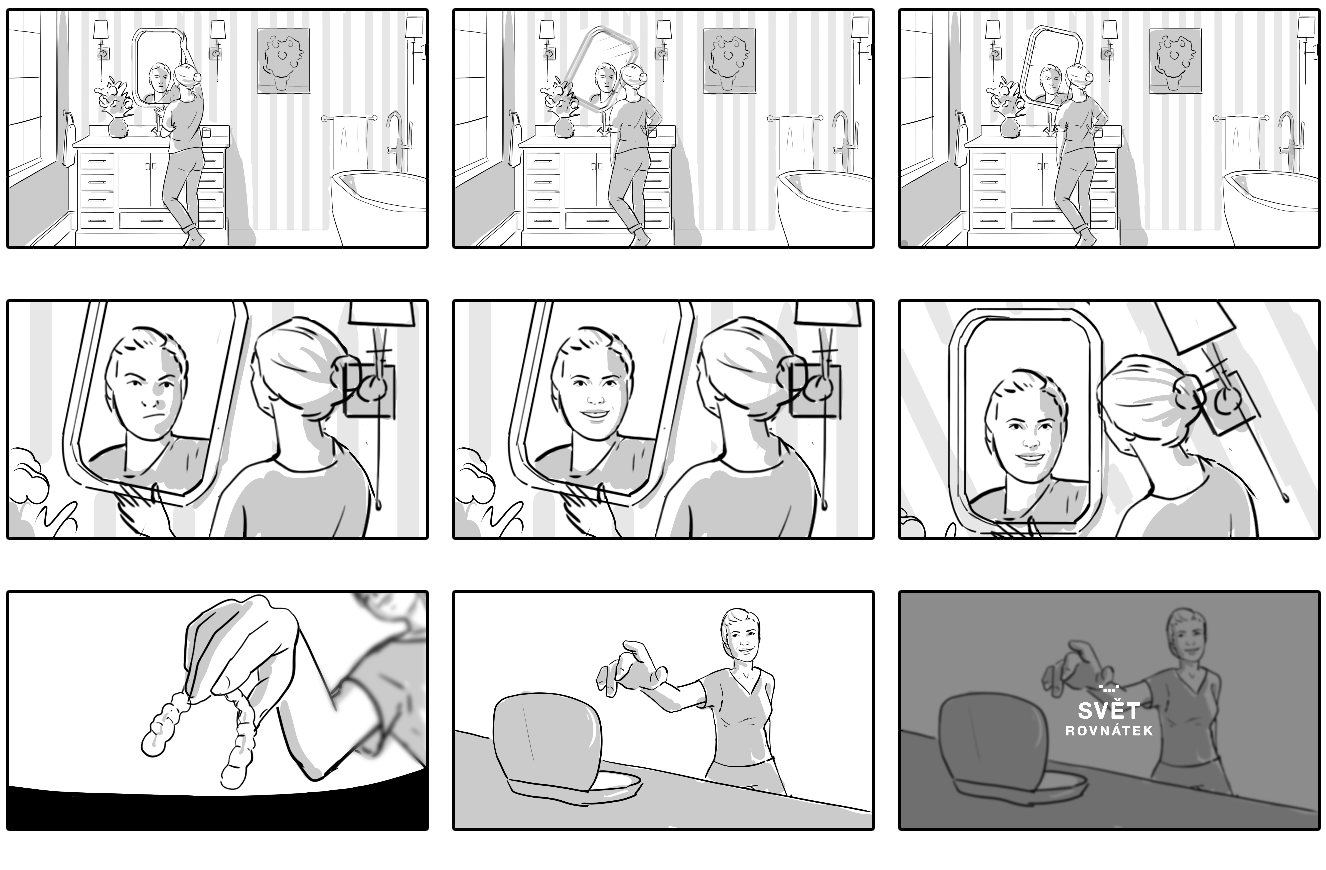 SVĚT
ROVNÁTEK