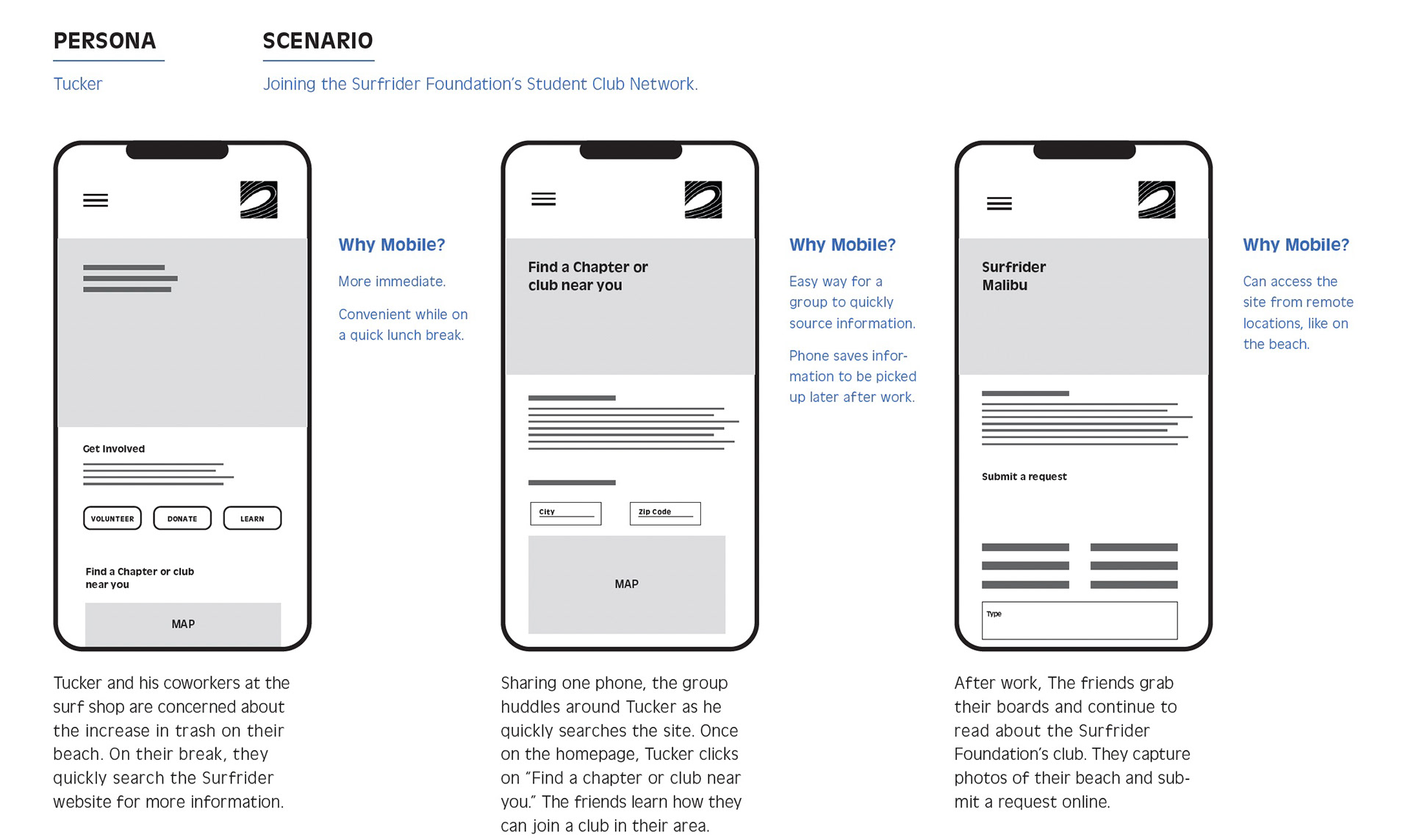 PERSONA

Tucker

SCENARIO

Joining the Surfrider Foundation's Student Club Network.

Get Involved

VOLUNTEER

DONATE

LEARN

Find a Chapter or club near you

MAP

Why Mobile?

More immediate.

Convenient while on a quick lunch break.

Tucker and his coworkers at the surf shop are concerned about the increase in trash on their beach. On their break, they quickly search the Surfrider website for more information.

Find a Chapter or club near you

City

Zip Code

MAP

Why Mobile?

Easy way for a group to quickly source information.

Phone saves information to be picked up later after work.

Sharing one phone, the group huddles around Tucker as he quickly searches the site. Once on the homepage, Tucker clicks on "Find a chapter or club near you." The friends learn how they can join a club in their area.

Surfrider Malibu

Submit a request

Type

Why Mobile?

Can access the site from remote locations, like on the beach.

After work, The friends grab their boards and continue to read about the Surfrider Foundation's club. They capture photos of their beach and submit a request online.