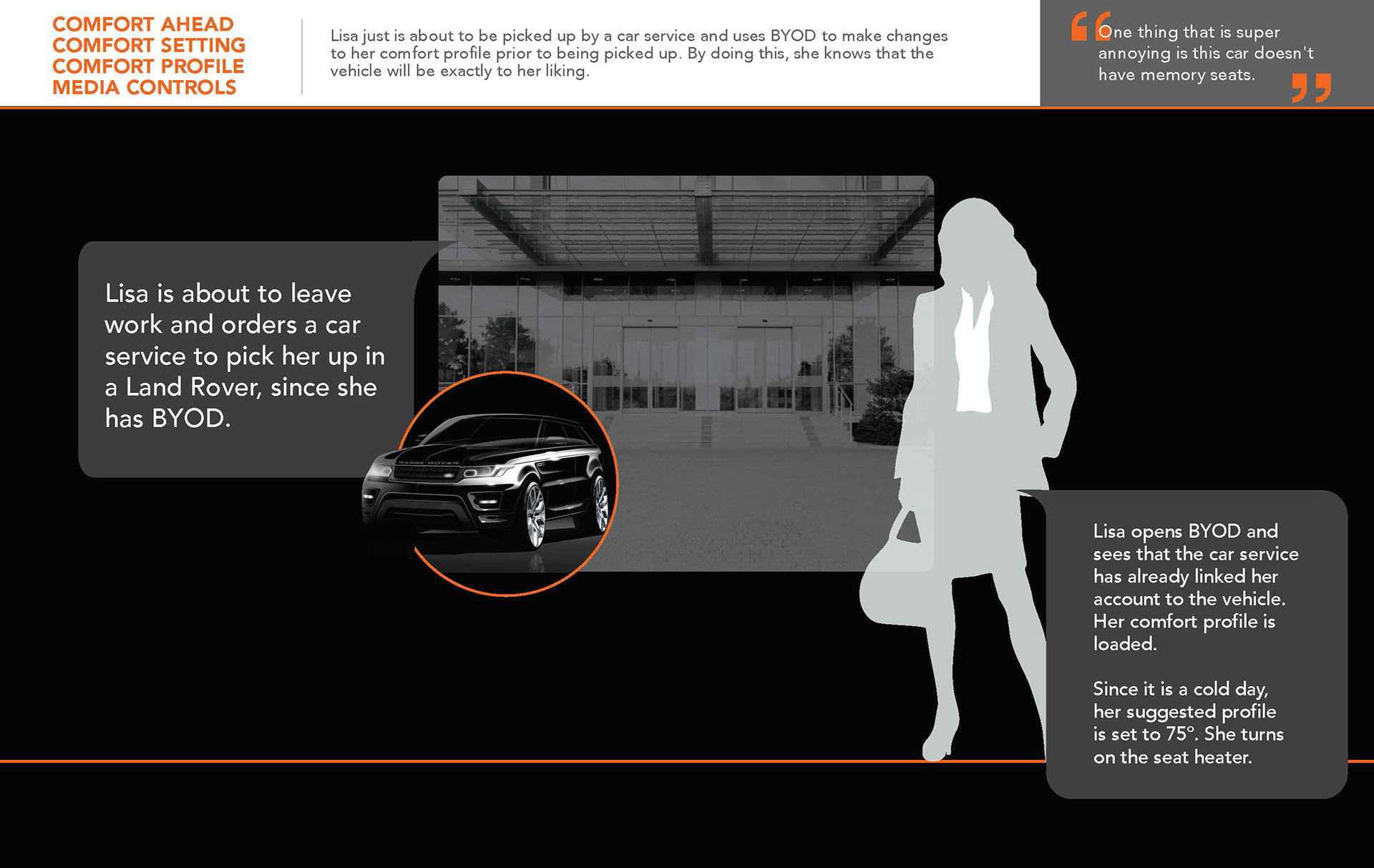 COMFORT AHEAD
COMFORT SETTING
COMFORT PROFILE
MEDIA CONTROLS

Lisa just is about to be picked up by a car service and uses BYOD to make changes to her comfort profile prior to being picked up. By doing this, she knows that the vehicle will be exactly to her liking.

“One thing that is super annoying is this car doesn't have memory seats.”

Lisa is about to leave work and orders a car service to pick her up in a Land Rover, since she has BYOD.

RANGE ROVER

Lisa opens BYOD and sees that the car service has already linked her account to the vehicle. Her comfort profile is loaded.

Since it is a cold day, her suggested profile is set to 75°. She turns on the seat heater.