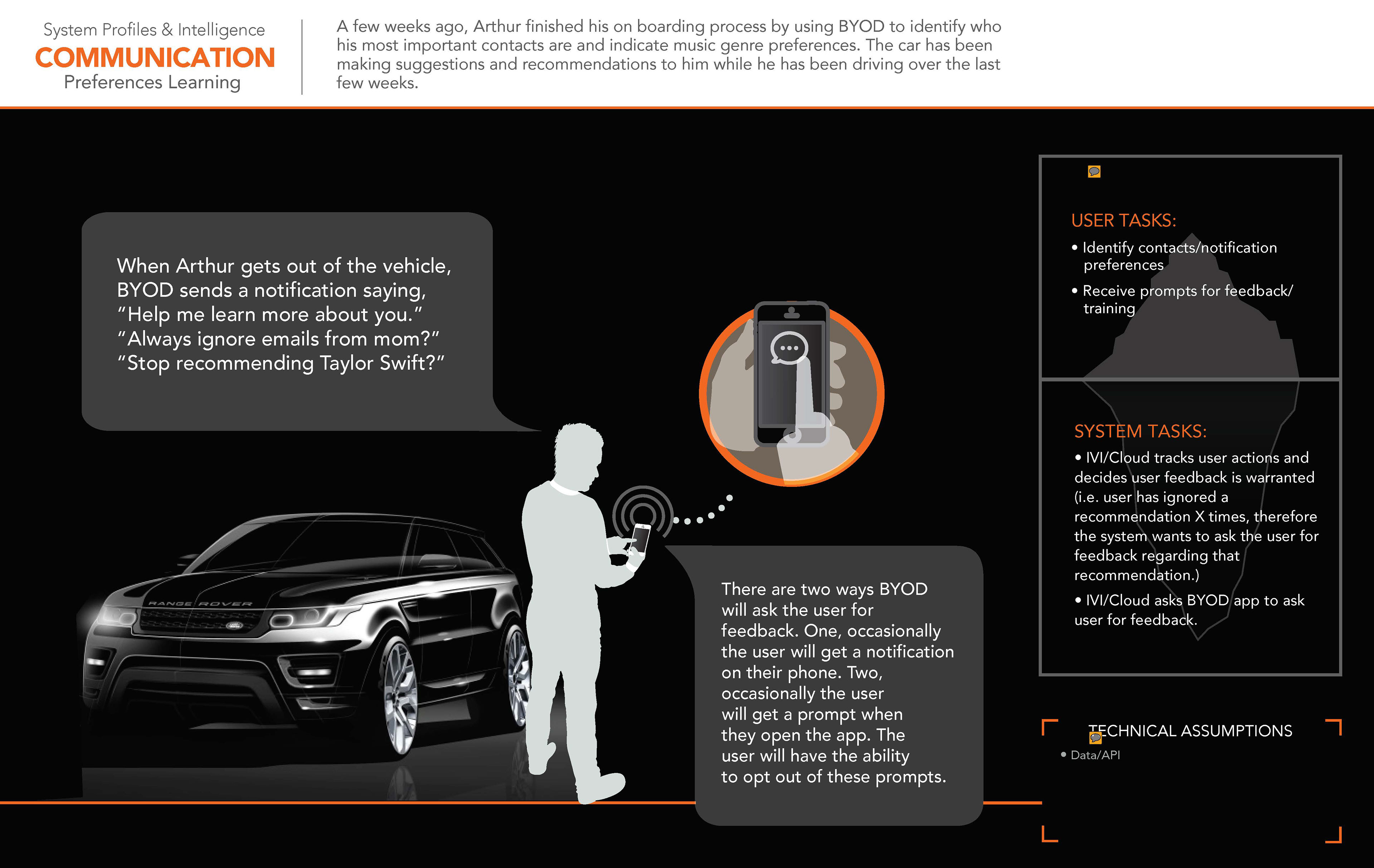 System Profiles & Intelligence
COMMUNICATION
Preferences Learning

A few weeks ago, Arthur finished his on boarding process by using BYOD to identify who his most important contacts are and indicate music genre preferences. The car has been making suggestions and recommendations to him while he has been driving over the last few weeks.

When Arthur gets out of the vehicle, BYOD sends a notification saying, "Help me learn more about you." "Always ignore emails from mom?" "Stop recommending Taylor Swift?"

RANGE ROVER

There are two ways BYOD will ask the user for feedback. One, occasionally the user will get a notification on their phone. Two, occasionally the user will get a prompt when they open the app. The user will have the ability to opt out of these prompts.

USER TASKS:
• Identify contacts/notification preferences
• Receive prompts for feedback/ training

SYSTEM TASKS:
• IVI/Cloud tracks user actions and decides user feedback is warranted (i.e. user has ignored a recommendation X times, therefore the system wants to ask the user for feedback regarding that recommendation.)
• IVI/Cloud asks BYOD app to ask user for feedback.

TECHNICAL ASSUMPTIONS
• Data/API